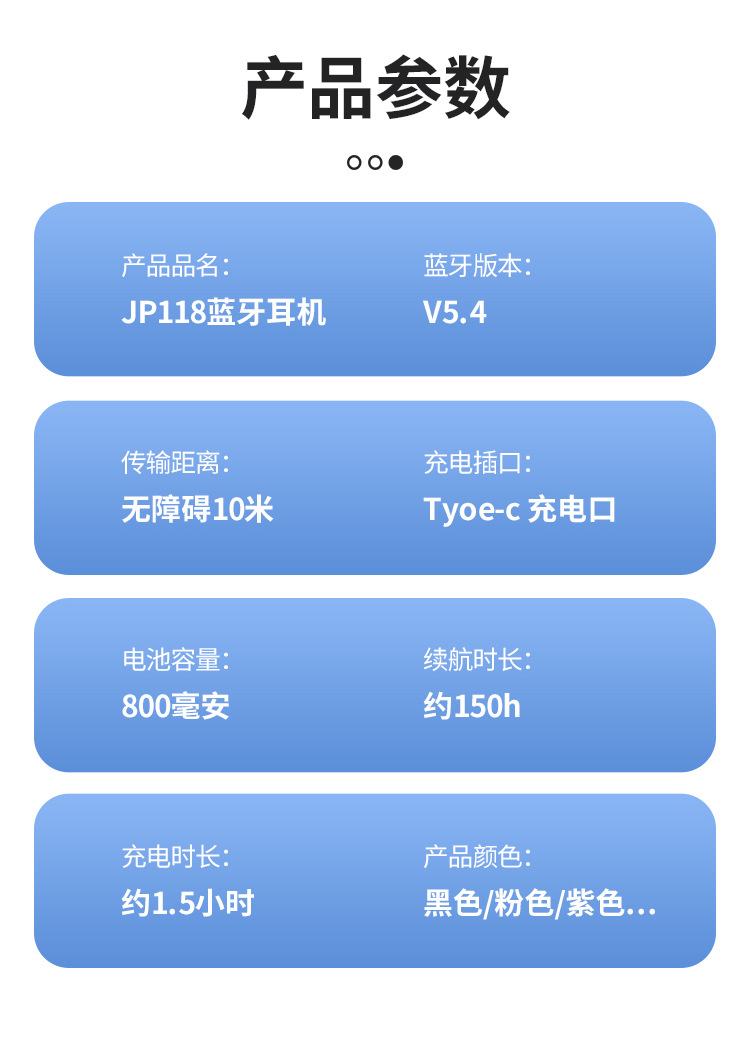 产品参数

产品品名:
JP118蓝牙耳机

蓝牙版本:
V5.4

传输距离:
无障碍10米

充电插口:
Tyoe-c 充电口

电池容量:
800毫安

续航时长:
约150h

充电时长:
约1.5小时

产品颜色:
黑色/粉色/紫色...