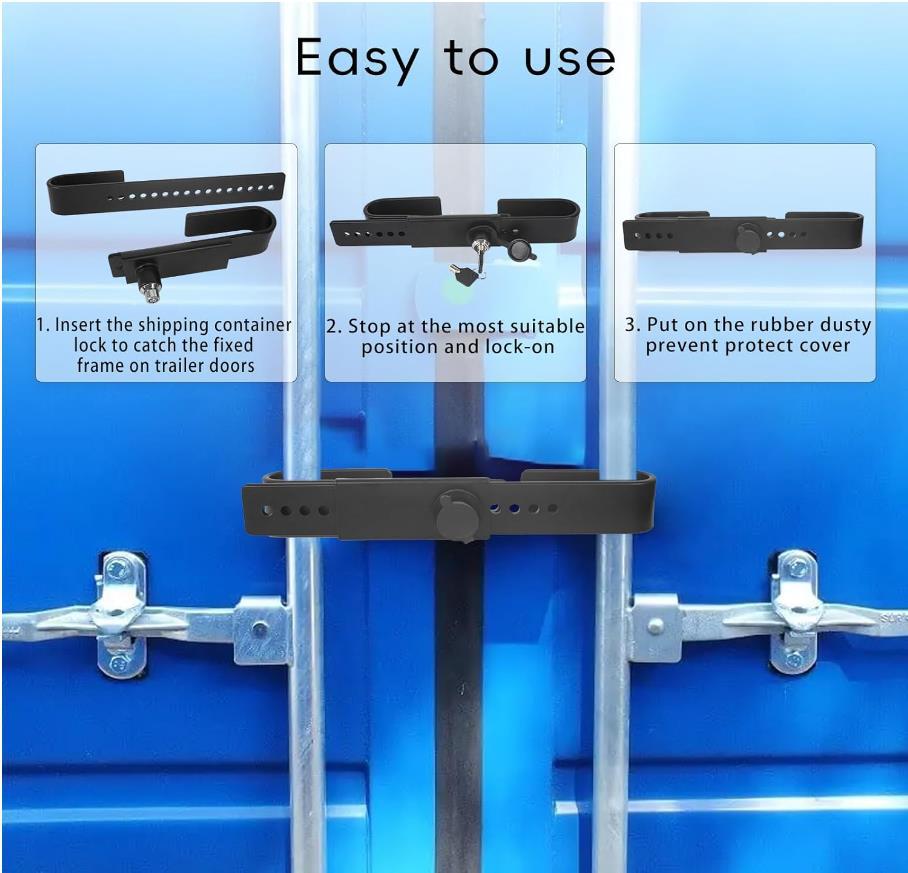 Easy to use

1. Insert the shipping container lock to catch the fixed frame on trailer doors

2. Stop at the most suitable position and lock-on

3. Put on the rubber dusty prevent protect cover