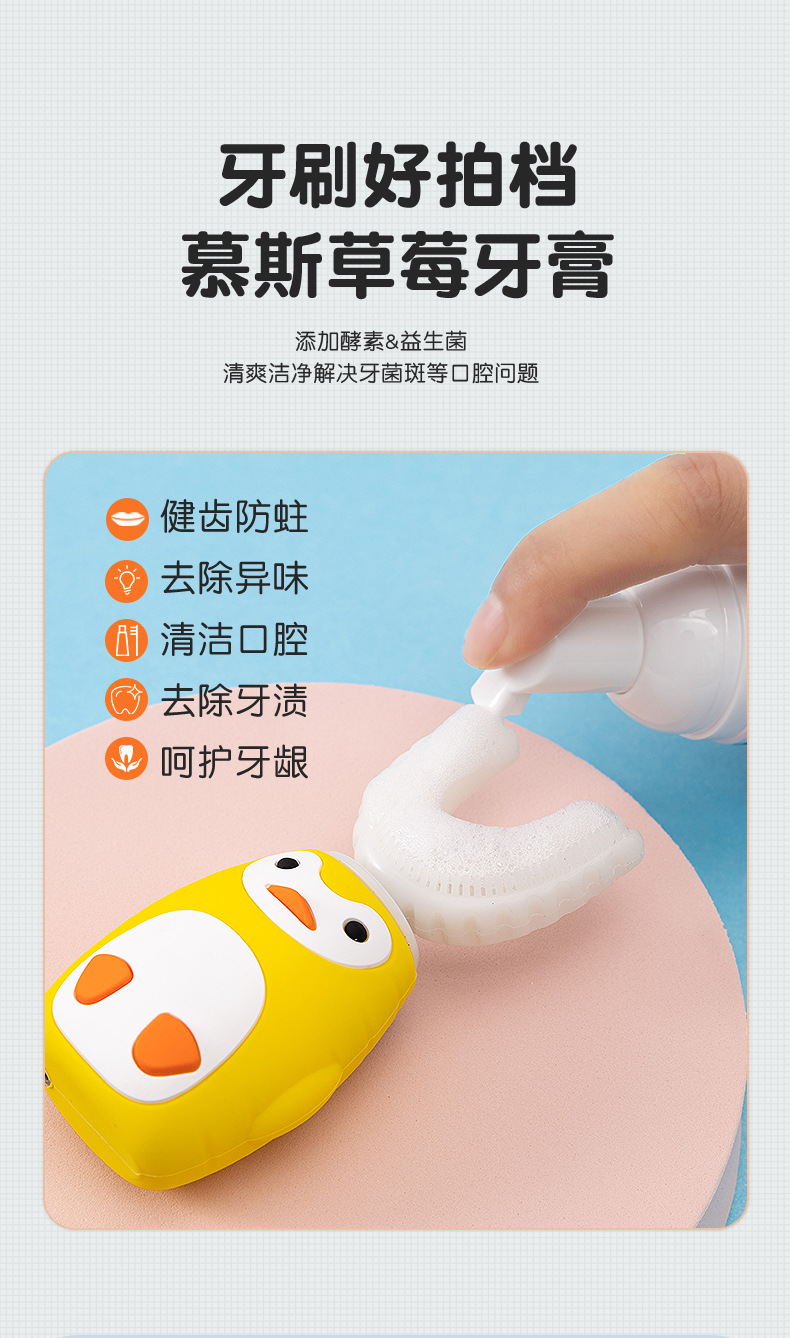 牙刷好拍档
慕斯草莓牙膏

添加酵素&益生菌
清爽洁净解决牙菌斑等口腔问题

健齿防蛀
去除异味
清洁口腔
去除牙渍
呵护牙龈