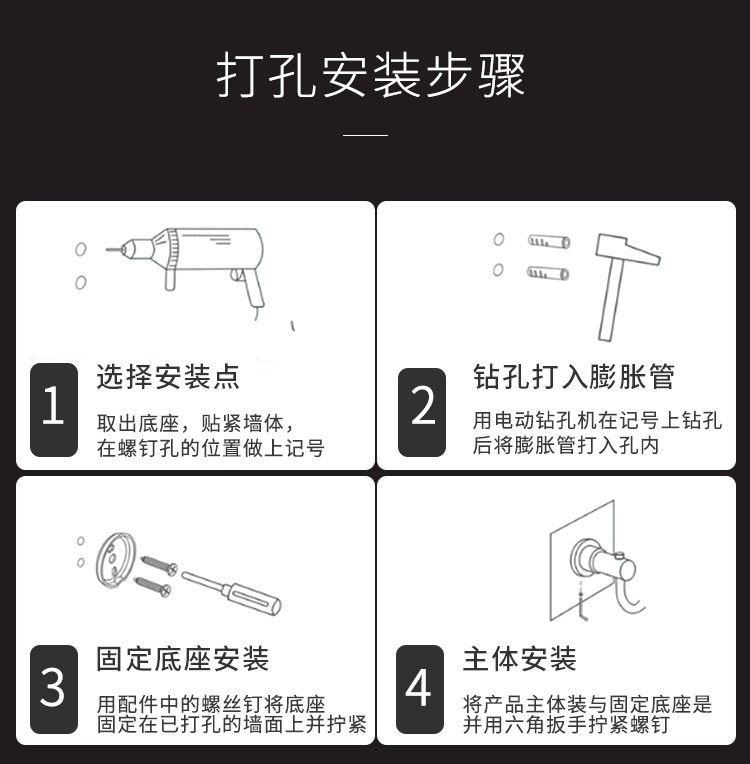 打孔安装步骤

1
选择安装点
取出底座，贴紧墙体，在螺钉孔的位置做上记号

2
钻孔打入膨胀管
用电动钻孔机在记号上钻孔后将膨胀管打入孔内

3
固定底座安装
用配件中的螺丝钉将底座固定在已打孔的墙面上并拧紧

4
主体安装
将产品主体装与固定底座是并用六角扳手拧紧螺钉