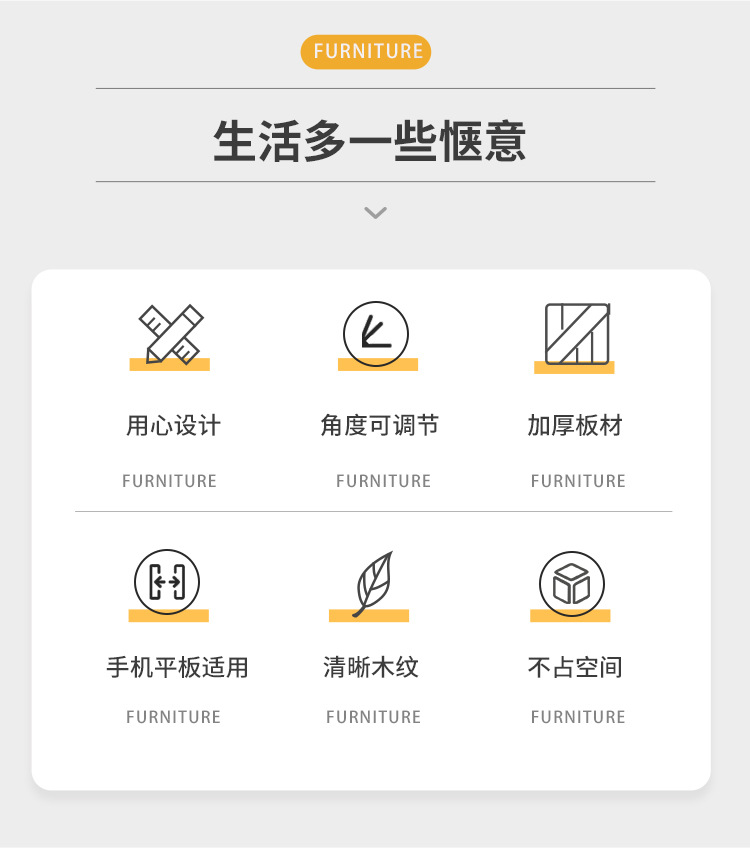 FURNITURE

生活多一些惬意

用心设计

FURNITURE

角度可调节

FURNITURE

加厚板材

FURNITURE

手机平板适用

FURNITURE

清晰木纹

FURNITURE

不占空间

FURNITURE