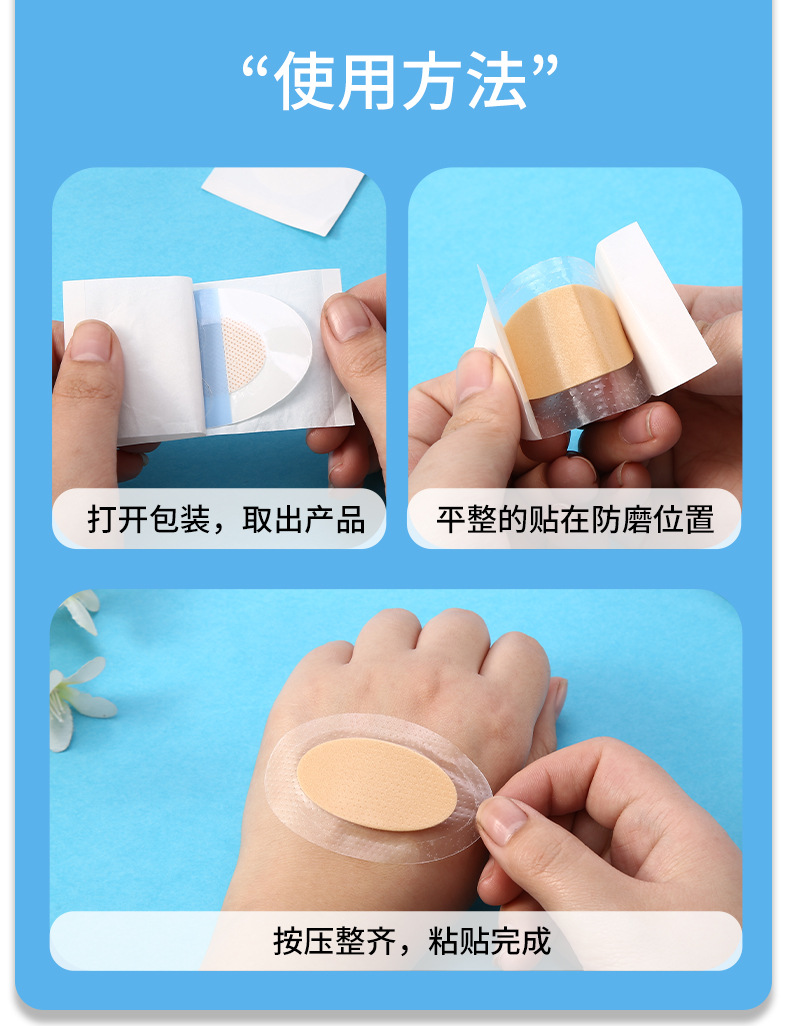 “使用方法”

打开包装，取出产品

平整的贴在防磨位置

按压整齐，粘贴完成