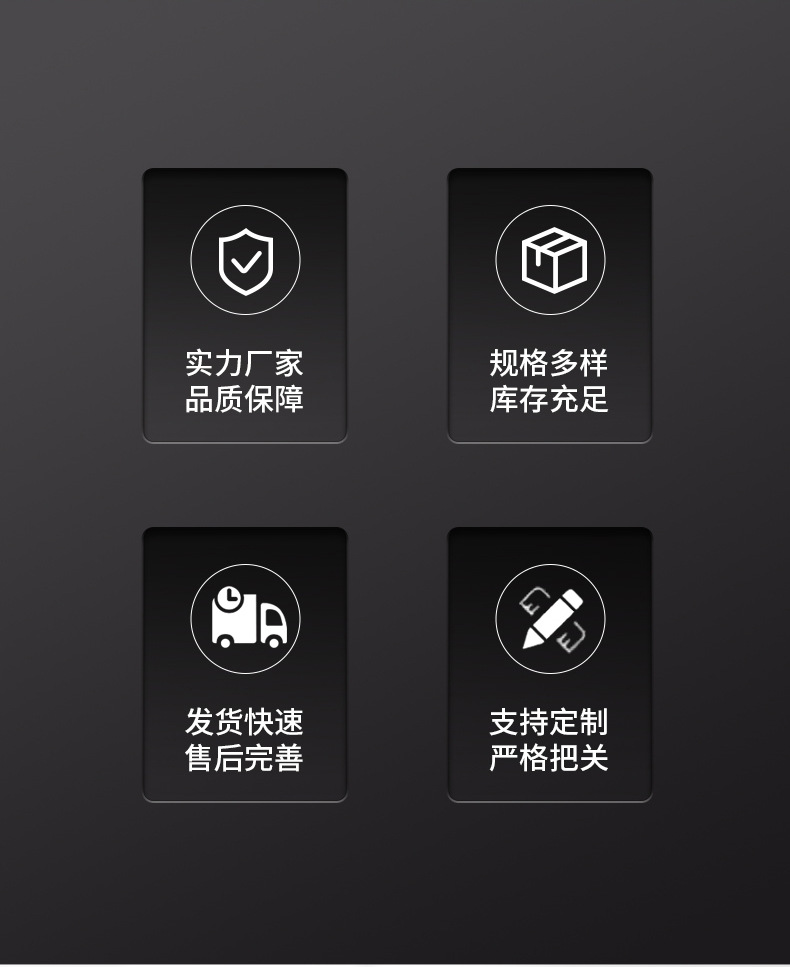 实力厂家
品质保障

规格多样
库存充足

发货快速
售后完善

支持定制
严格把关