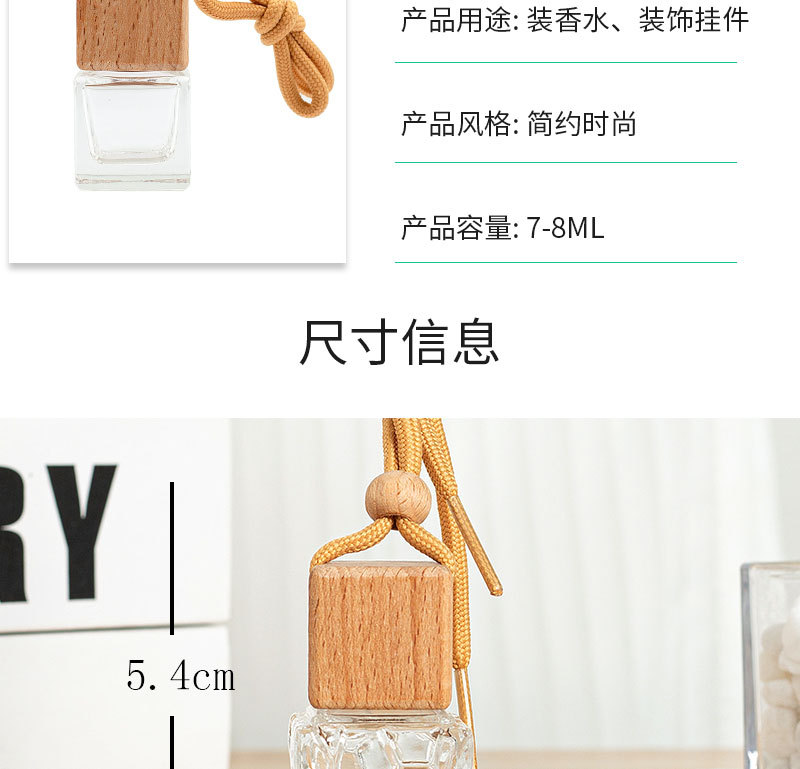 产品用途: 装香水、装饰挂件

产品风格: 简约时尚

产品容量: 7-8ML

尺寸信息

RY

5.4cm