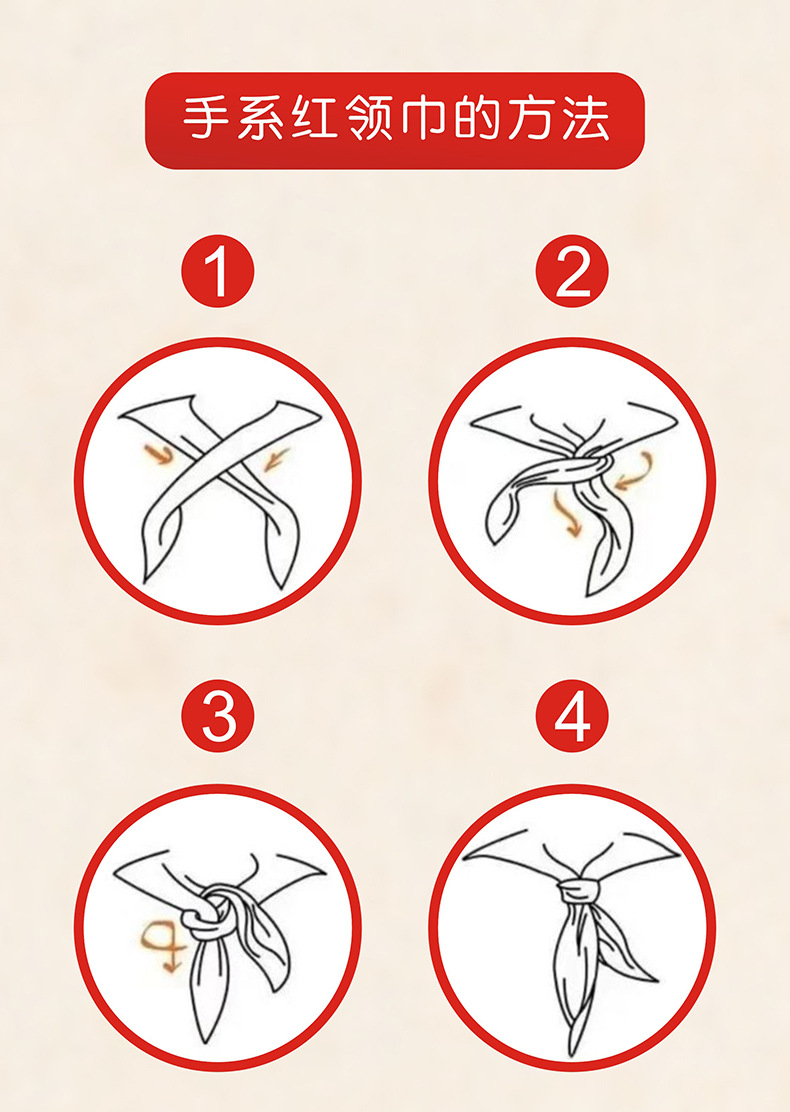 手系红领巾的方法

1

2

3

4