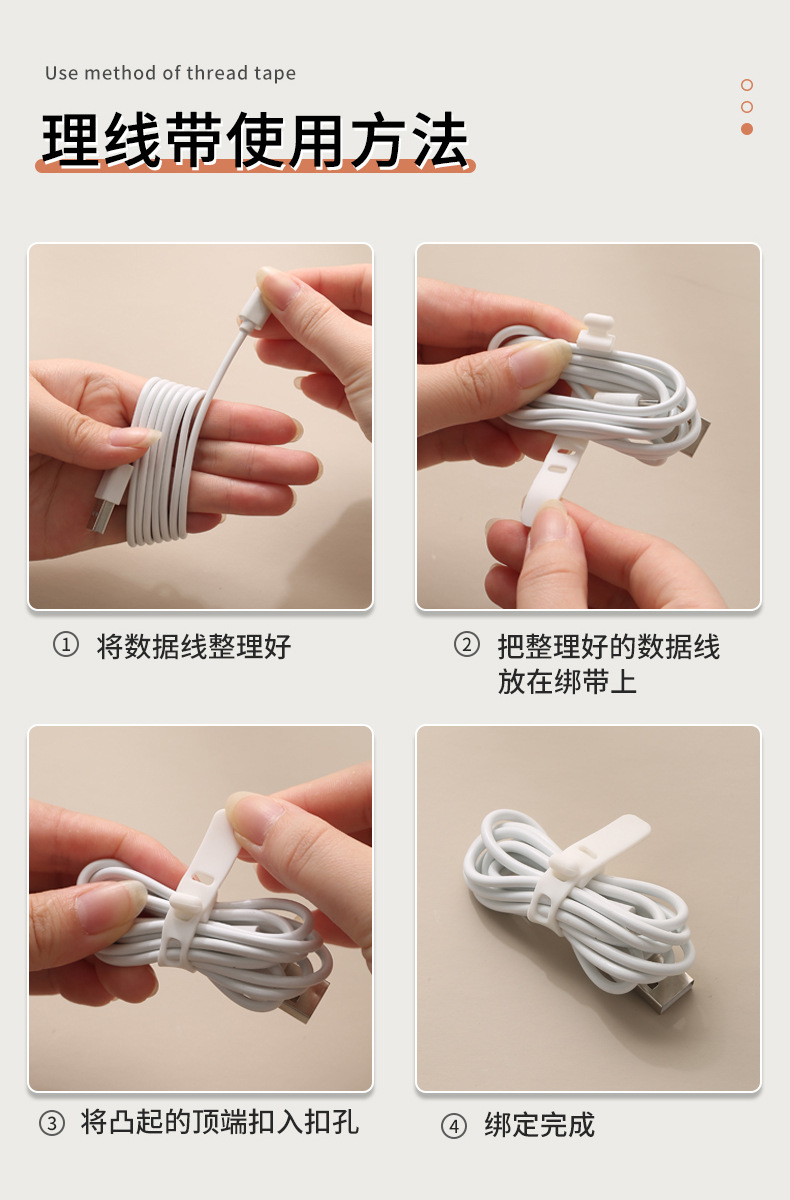 Use method of thread tape

理线带使用方法

① 将数据线整理好

② 把整理好的数据线放在绑带上

③ 将凸起的顶端扣入扣孔

④ 绑定完成