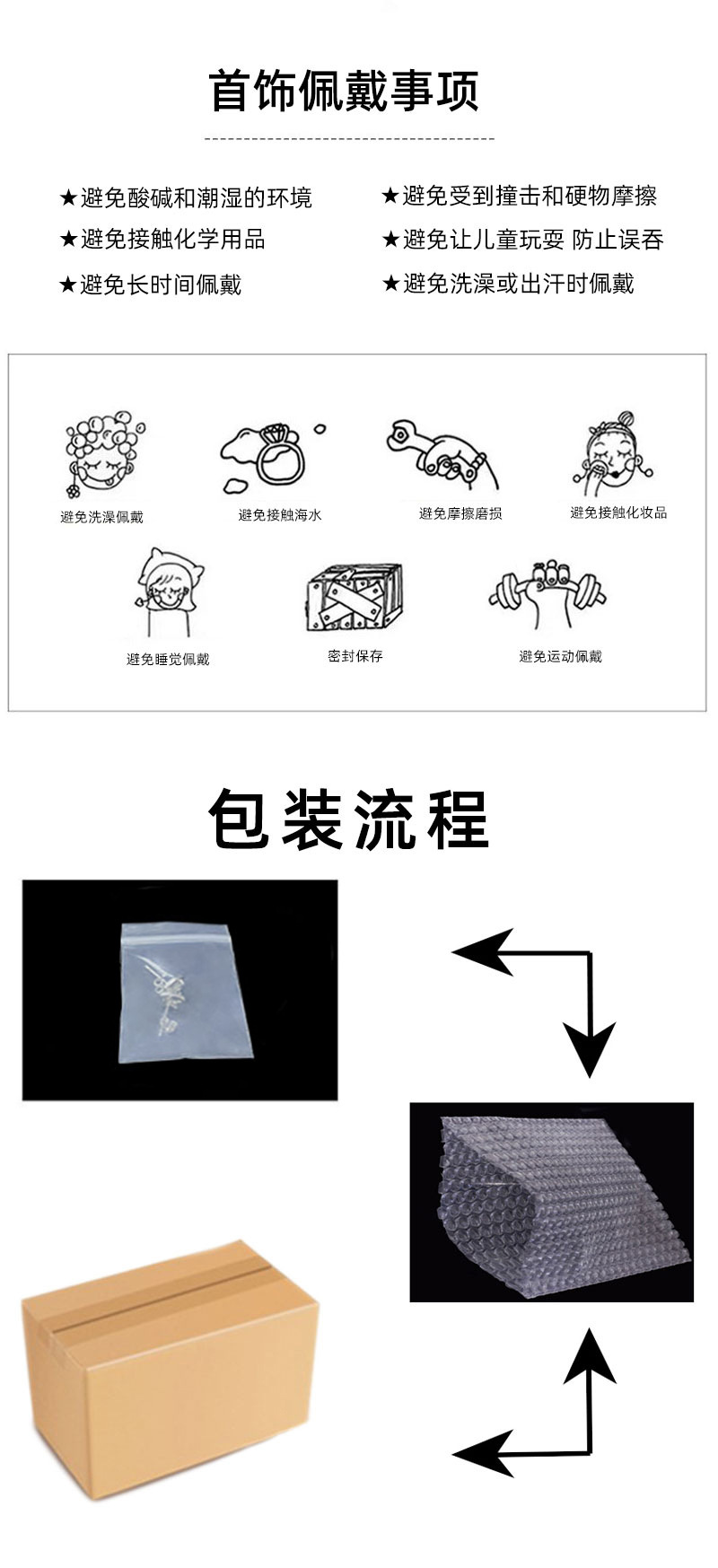 首饰佩戴事项

★避免酸碱和潮湿的环境
★避免接触化学用品
★避免长时间佩戴

★避免受到撞击和硬物摩擦
★避免让儿童玩耍 防止误吞
★避免洗澡或出汗时佩戴

避免洗澡佩戴
避免接触海水
避免摩擦磨损
避免接触化妆品
避免睡觉佩戴
密封保存
避免运动佩戴

包装流程