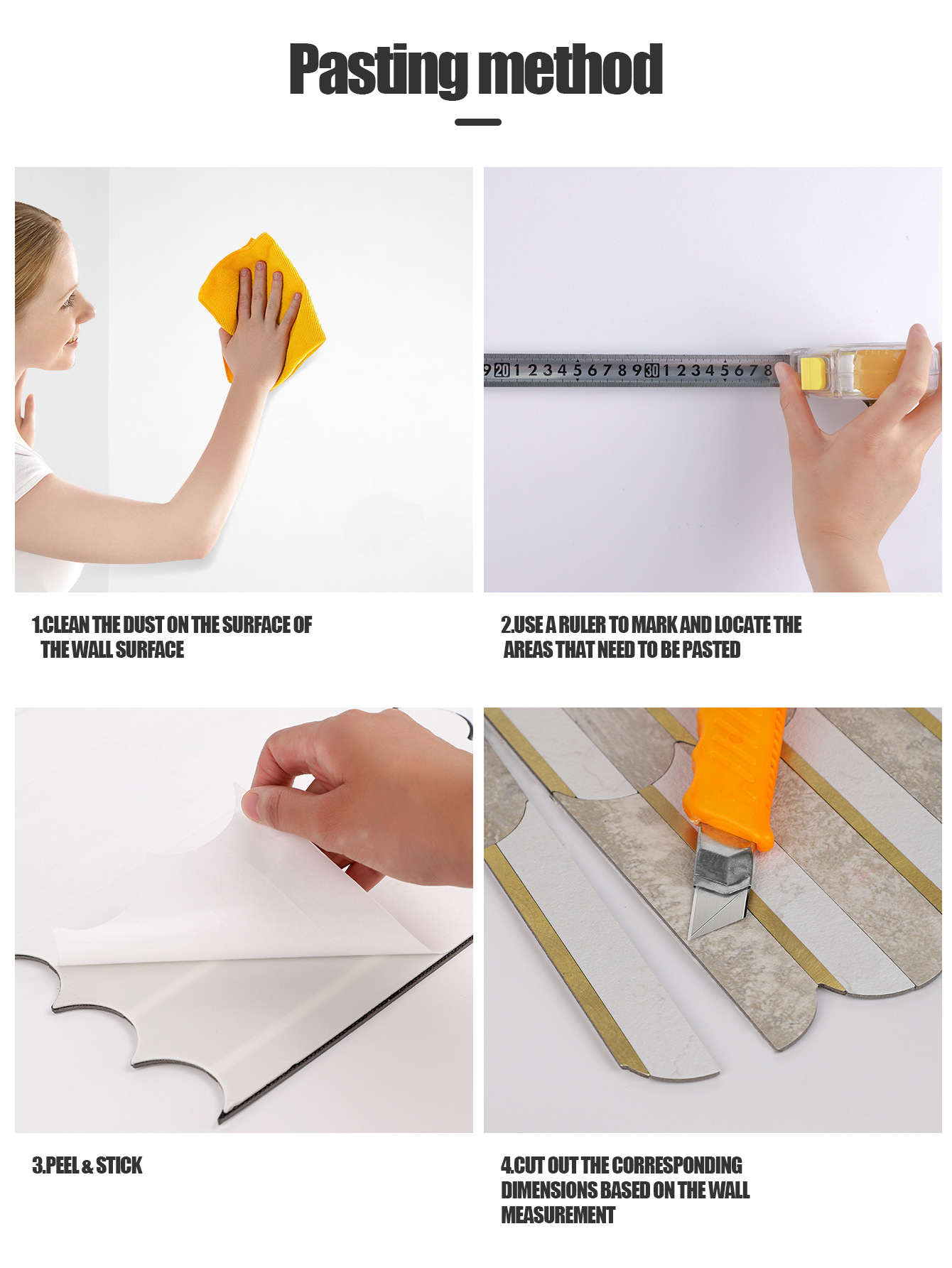 Pasting method

9 20 1 2 3 4 5 6 7 8 9 30 1 2 3 4 5 6 7 8

1.CLEAN THE DUST ON THE SURFACE OF THE WALL SURFACE

2.USE A RULER TO MARK AND LOCATE THE AREAS THAT NEED TO BE PASTED

3.PEEL & STICK

4.CUT OUT THE CORRESPONDING DIMENSIONS BASED ON THE WALL MEASUREMENT