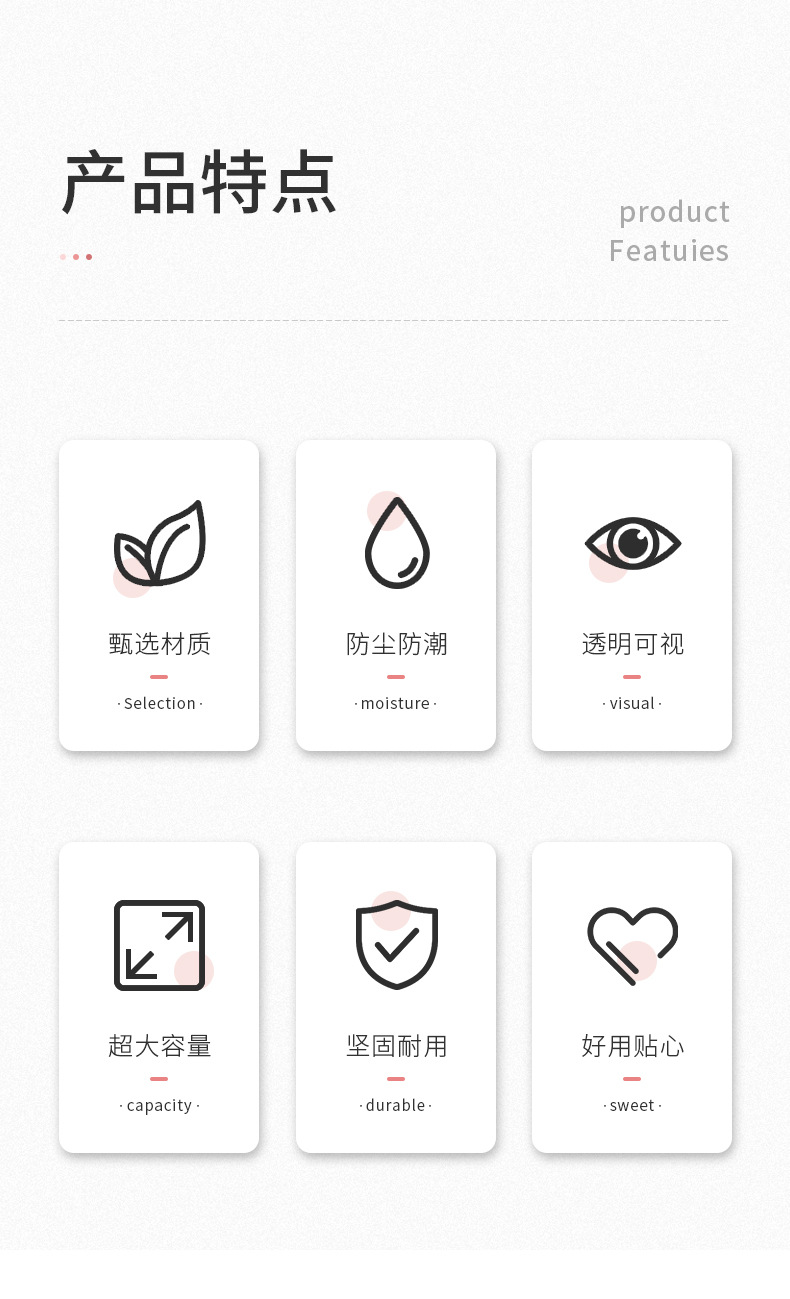 产品特点

product
Featuies

甄选材质

· Selection ·

防尘防潮

· moisture ·

透明可视

· visual ·

超大容量

· capacity ·

坚固耐用

· durable ·

好用贴心

· sweet ·