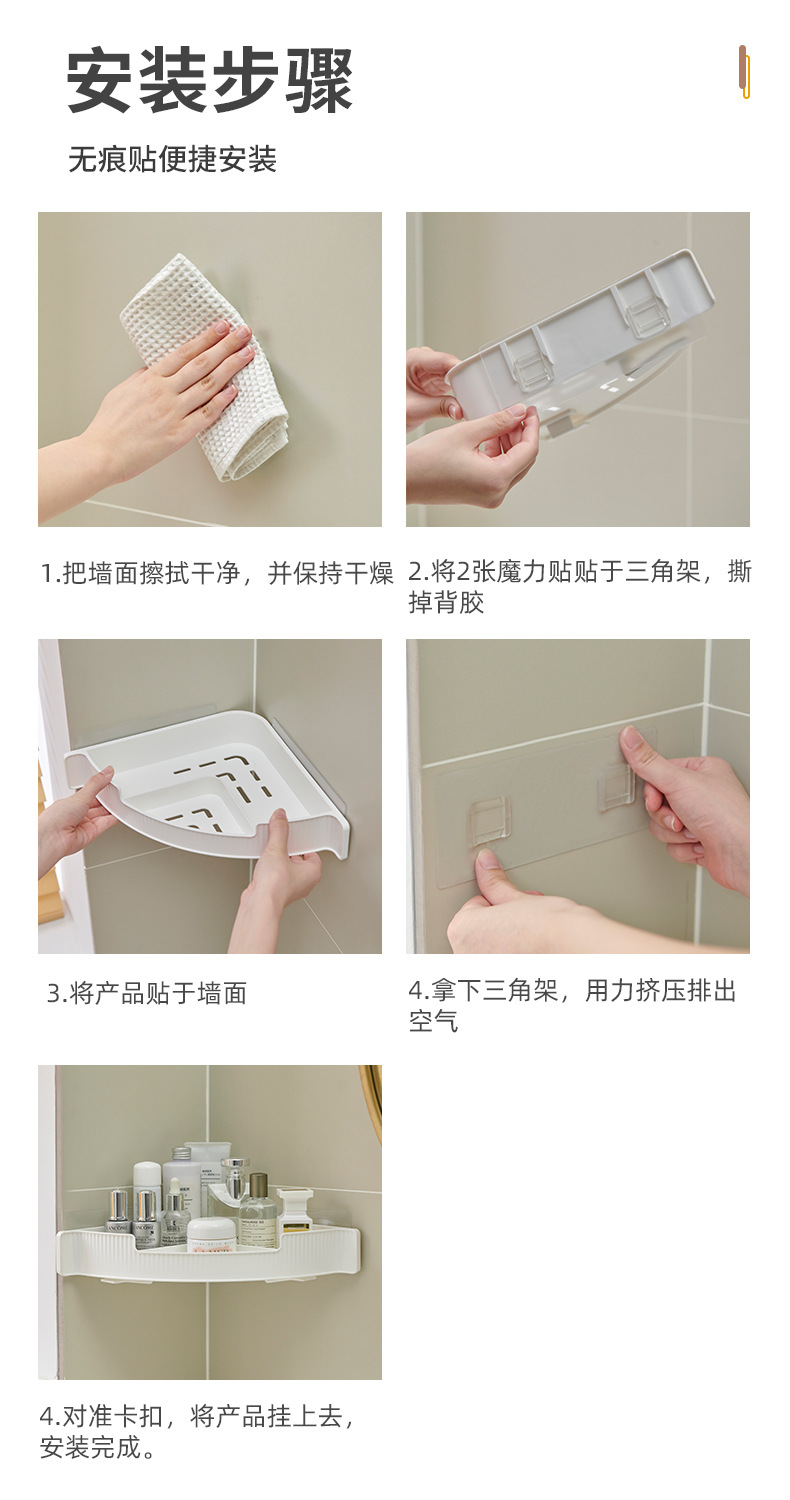 安装步骤

无痕贴便捷安装

1.把墙面擦拭干净，并保持干燥

2.将2张魔力贴贴于三角架，撕掉背胶

3.将产品贴于墙面

4.拿下三角架，用力挤压排出空气

4.对准卡扣，将产品挂上去，安装完成。