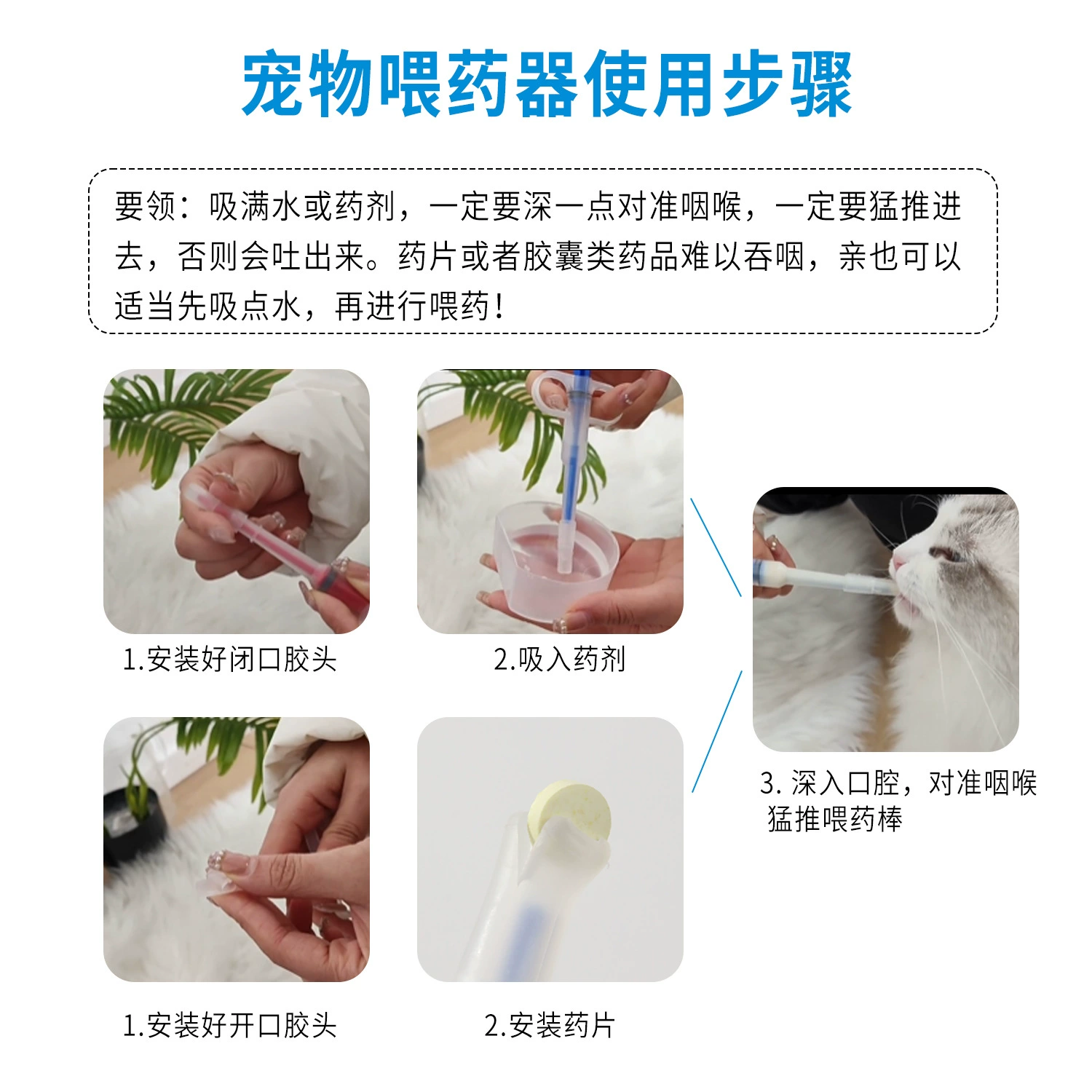 宠物喂药器使用步骤

要领：吸满水或药剂，一定要深一点对准咽喉，一定要猛推进去，否则会吐出来。药片或者胶囊类药品难以吞咽，亲也可以适当先吸点水，再进行喂药！

1.安装好闭口胶头

2.吸入药剂

3. 深入口腔，对准咽喉猛推喂药棒

1.安装好开口胶头

2.安装药片