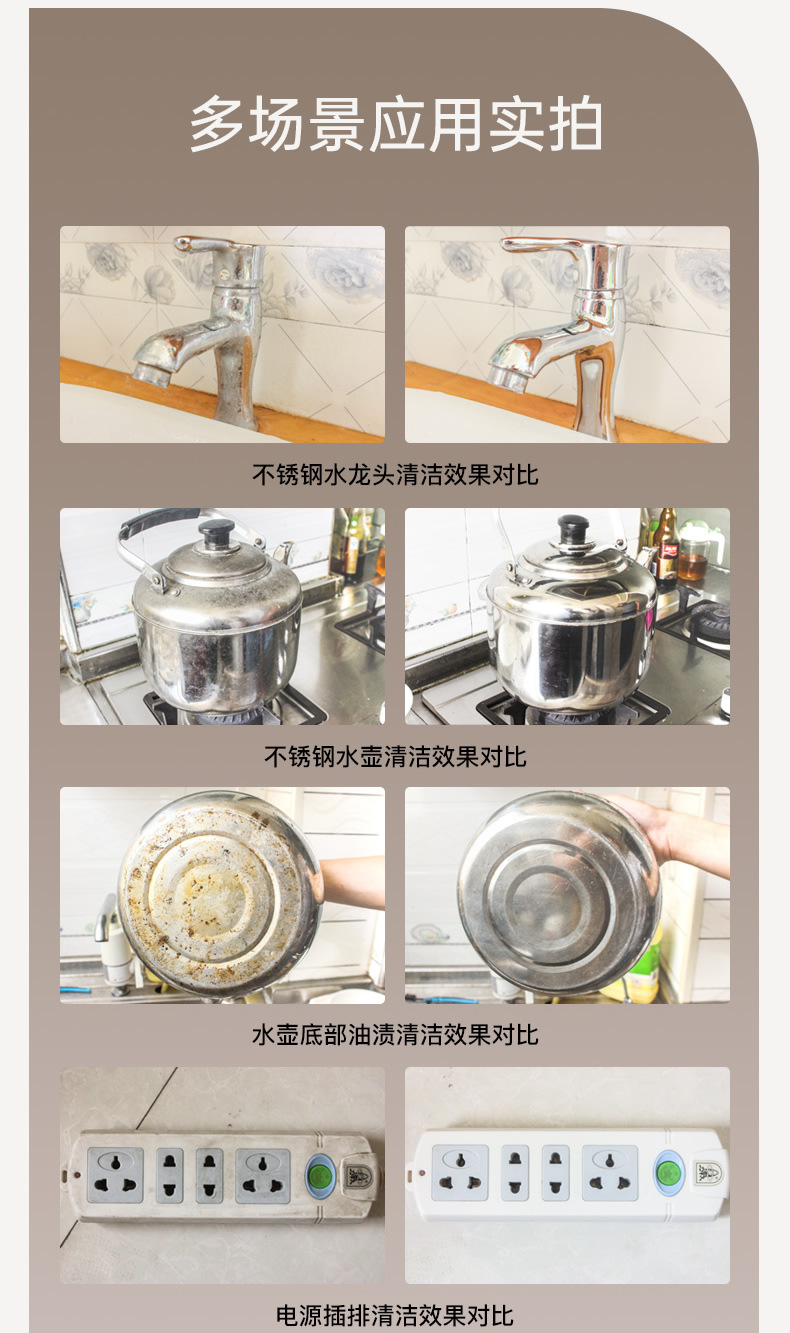 多场景应用实拍

不锈钢水龙头清洁效果对比

不锈钢水壶清洁效果对比

水壶底部油渍清洁效果对比

电源插排清洁效果对比