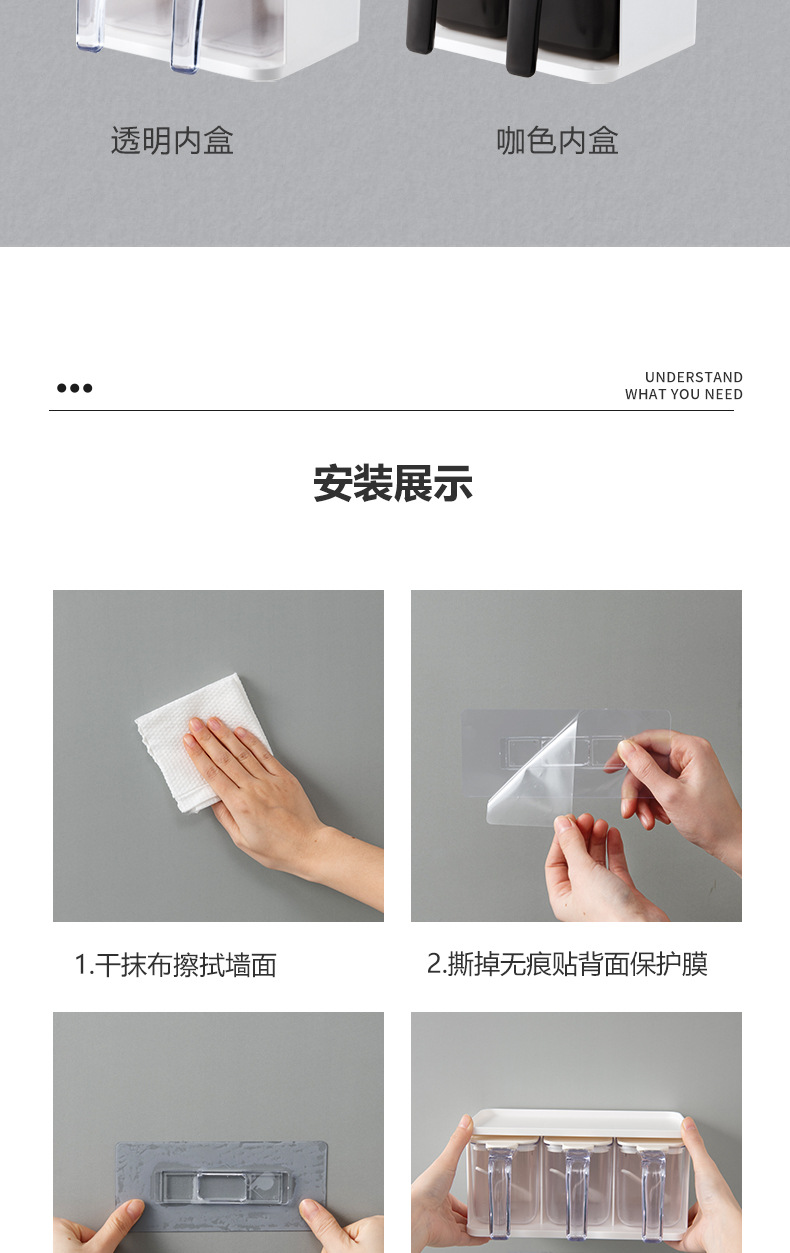 透明内盒

咖色内盒

UNDERSTAND
WHAT YOU NEED

安装展示

1.干抹布擦拭墙面

2.撕掉无痕贴背面保护膜