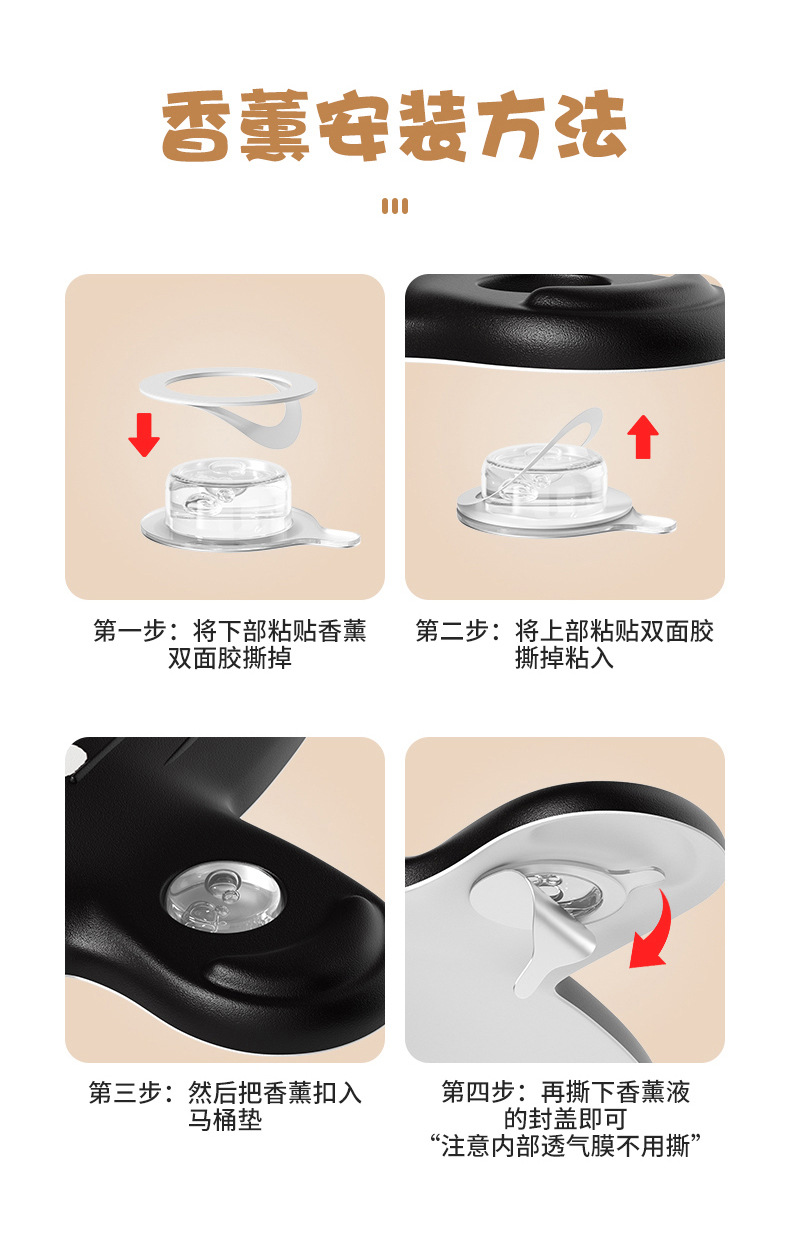 香薰安装方法

第一步：将下部粘贴香薰双面胶撕掉

第二步：将上部粘贴双面胶撕掉粘入

第三步：然后把香薰扣入马桶垫

第四步：再撕下香薰液的封盖即可
“注意内部透气膜不用撕”