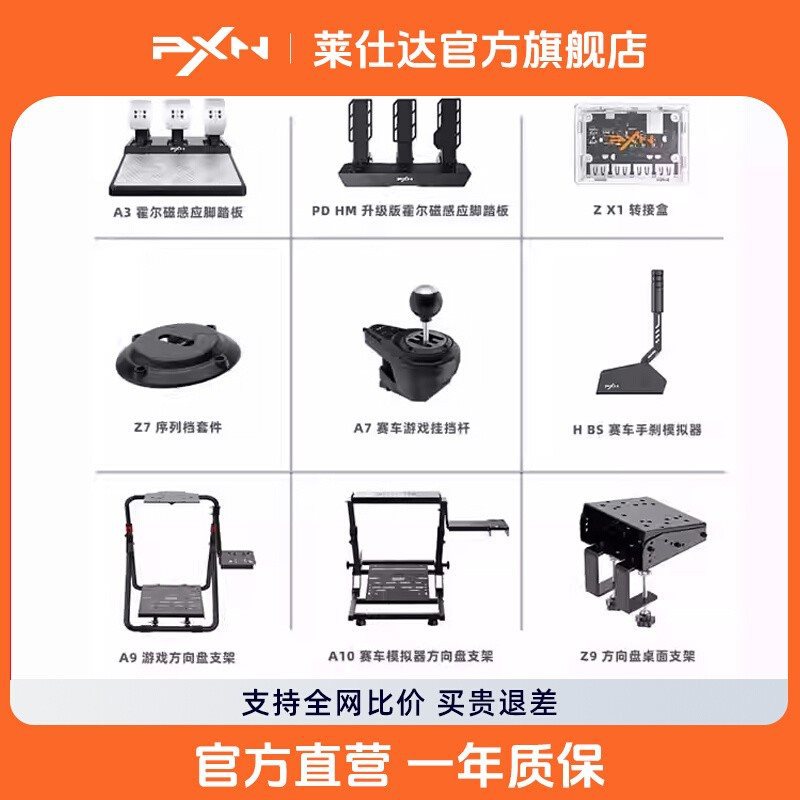 PXN | 莱仕达官方旗舰店

A3 霍尔磁感应脚踏板

PD HM 升级版霍尔磁感应脚踏板

Z X1 转接盒

Z7 序列档套件

A7 赛车游戏挂挡杆

H BS 赛车手刹模拟器

A9 游戏方向盘支架

A10 赛车模拟器方向盘支架

Z9 方向盘桌面支架

支持全网比价 买贵退差

官方直营 一年质保