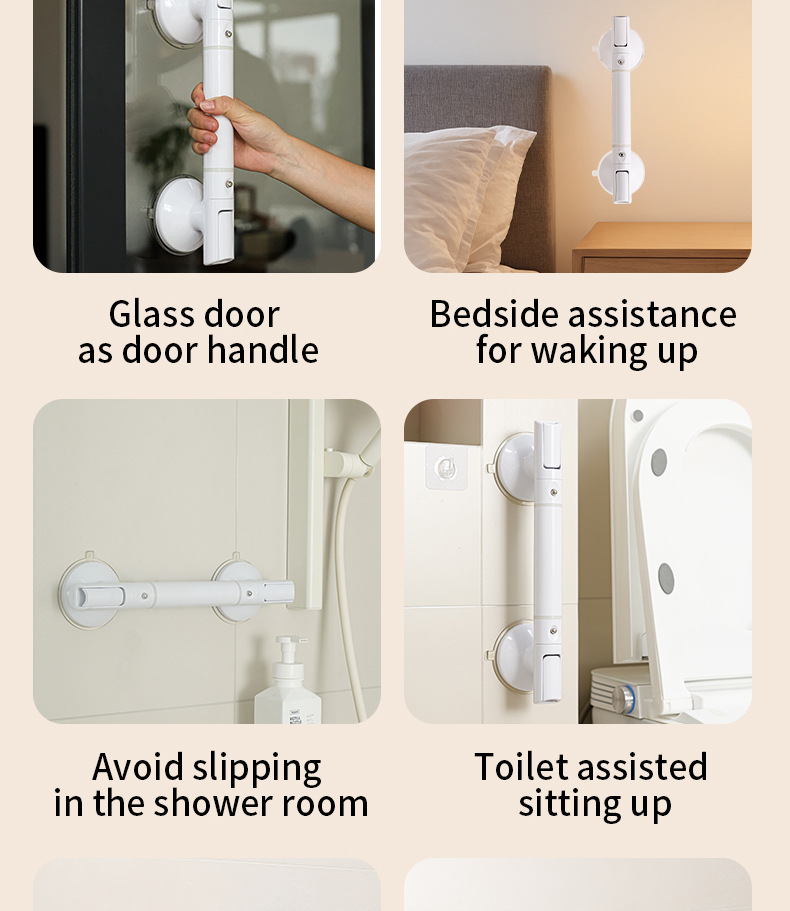 Glass door
as door handle

Bedside assistance
for waking up

Avoid slipping
in the shower room

Toilet assisted
sitting up