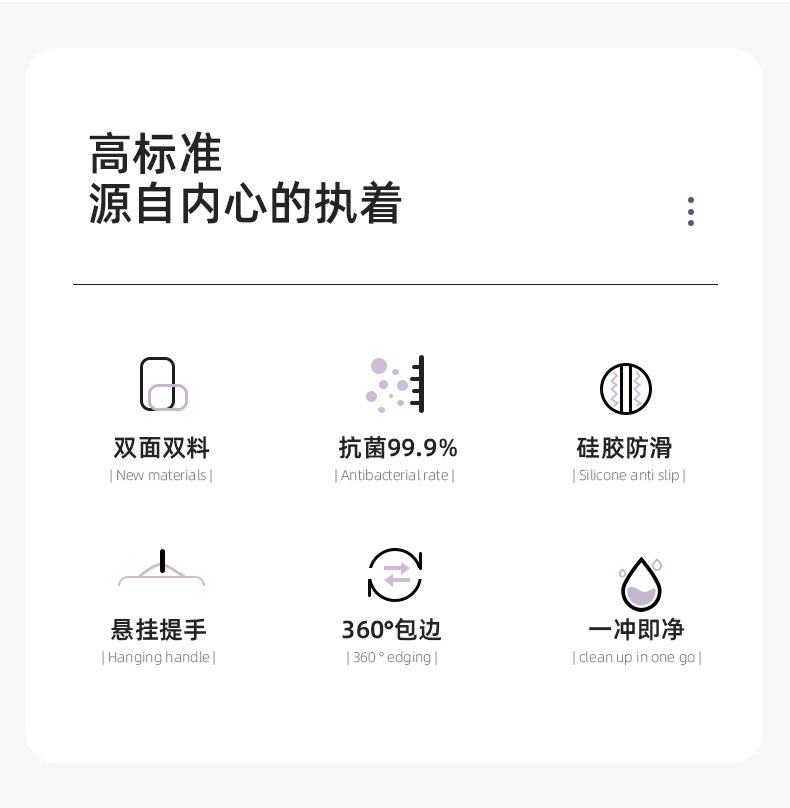 高标准
源自内心的执着

双面双料
| New materials |

抗菌99.9%
| Antibacterial rate |

硅胶防滑
| Silicone anti slip |

悬挂提手
| Hanging handle |

360°包边
| 360 ° edging |

一冲即净
| clean up in one go |