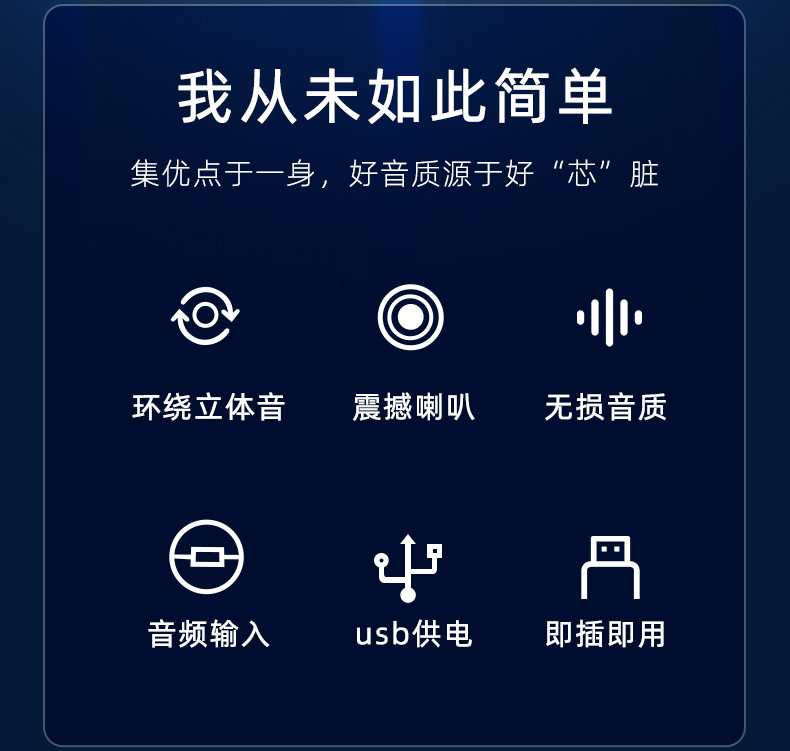 我从未如此简单

集优点于一身，好音质源于好“芯”脏

环绕立体音

震撼喇叭

无损音质

音频输入

usb供电

即插即用