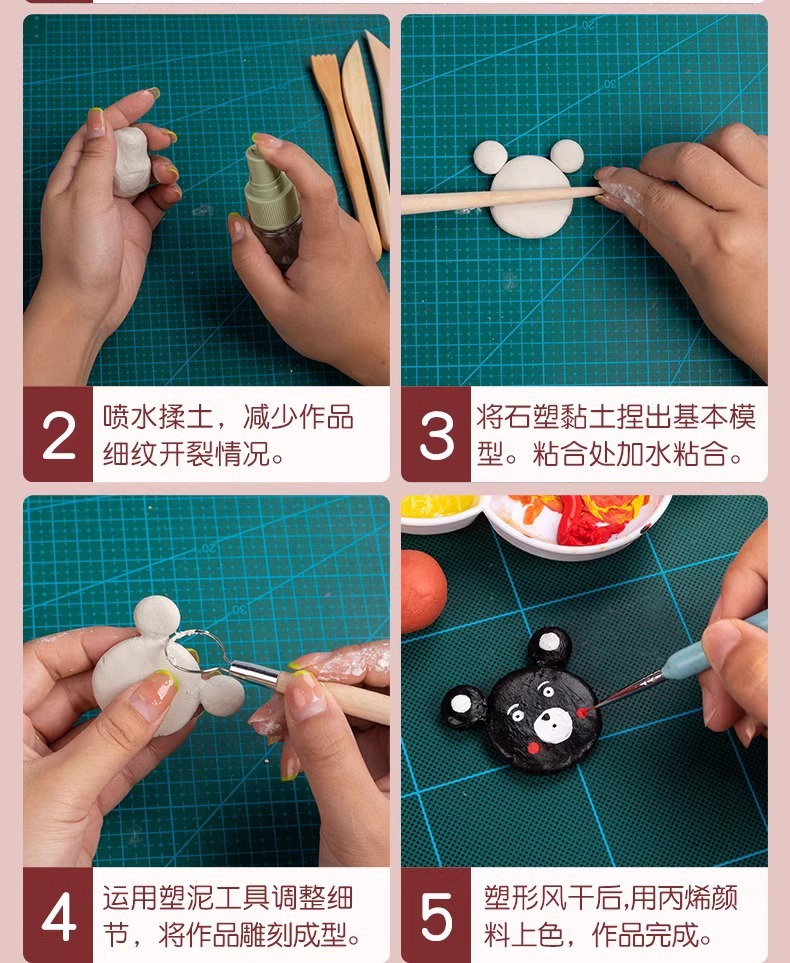 2
喷水揉土，减少作品细纹开裂情况。

3
将石塑黏土捏出基本模型。粘合处加水粘合。

4
运用塑泥工具调整细节，将作品雕刻成型。

5
塑形风干后,用丙烯颜料上色，作品完成。