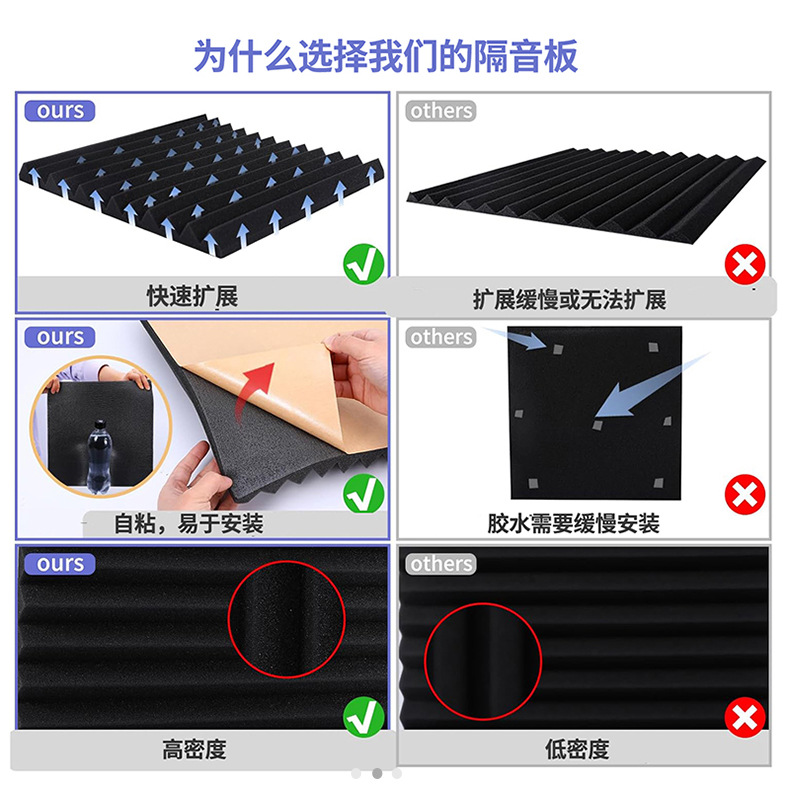 为什么选择我们的隔音板

ours

快速扩展

others

扩展缓慢或无法扩展

ours

自粘，易于安装

others

胶水需要缓慢安装

ours

高密度

others

低密度