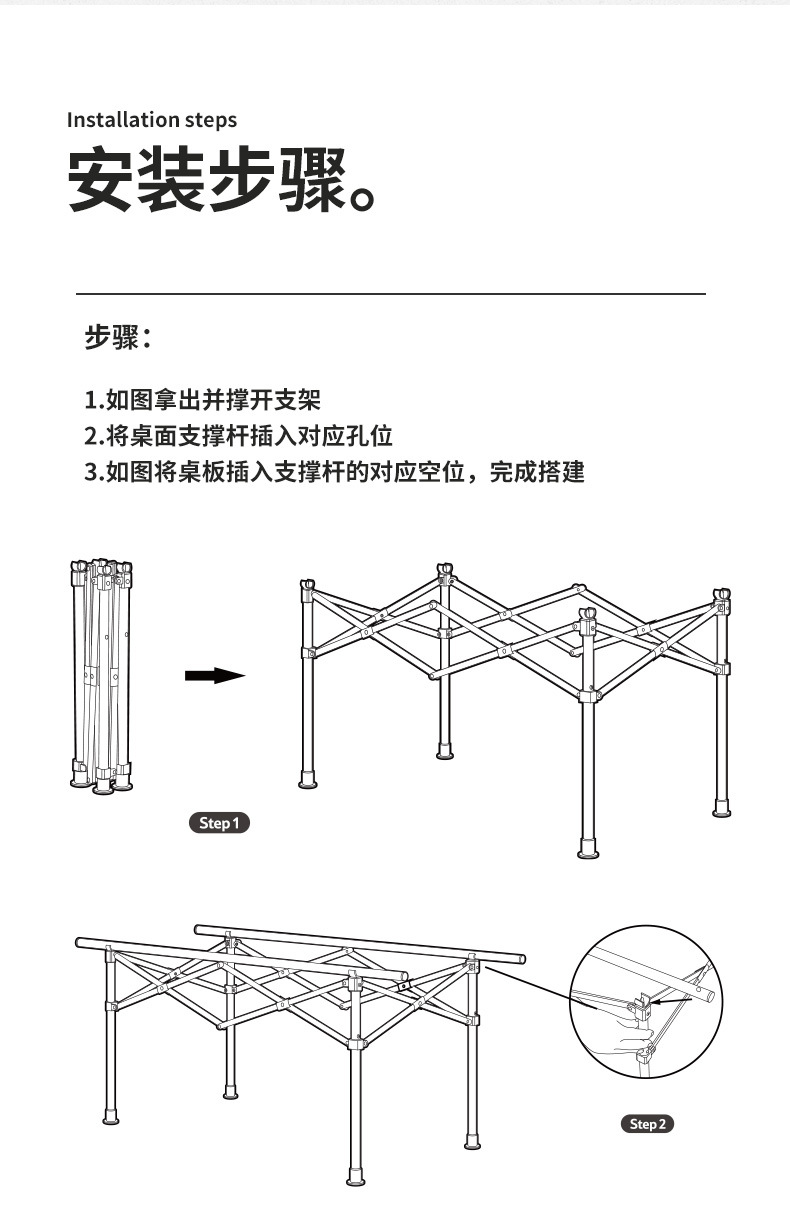 Installation steps
安装步骤。

步骤：

1.如图拿出并撑开支架
2.将桌面支撑杆插入对应孔位
3.如图将桌板插入支撑杆的对应空位，完成搭建

Step 1

Step 2