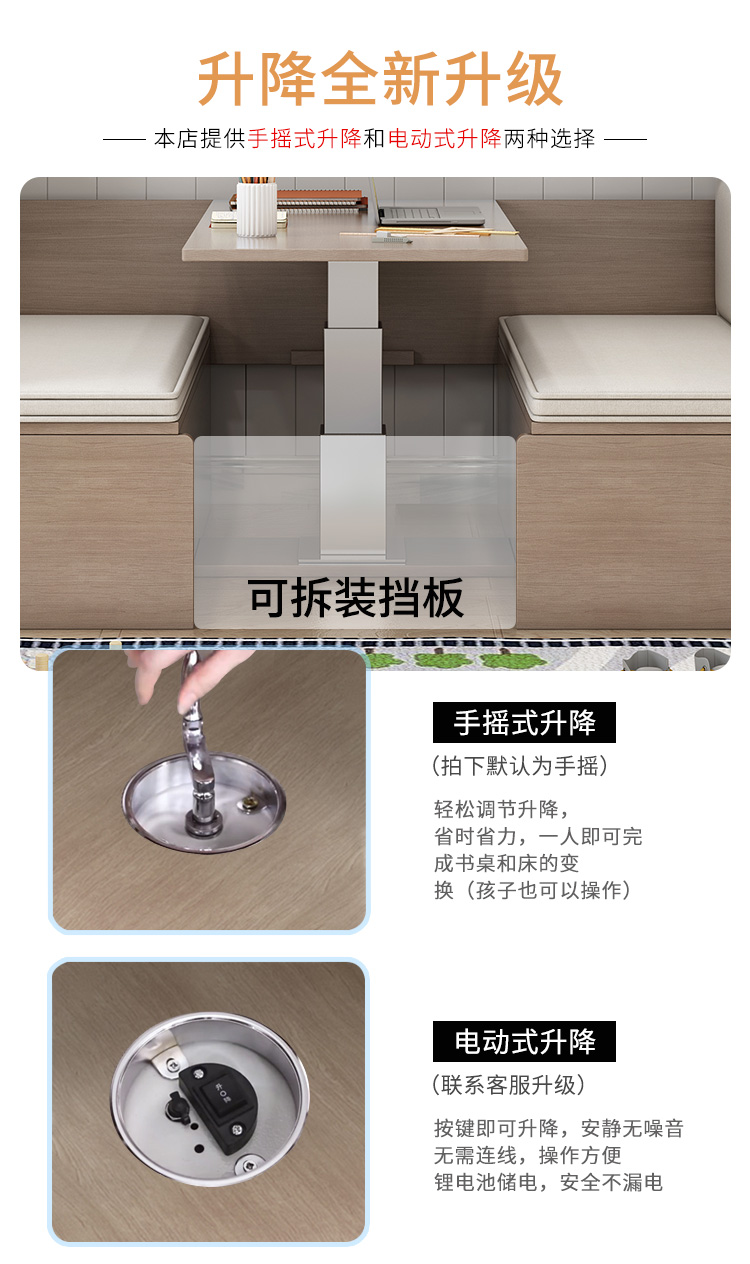 升降全新升级

—— 本店提供手摇式升降和电动式升降两种选择 ——

可拆装挡板

手摇式升降

（拍下默认为手摇）

轻松调节升降，省时省力，一人即可完成书桌和床的变换（孩子也可以操作）

电动式升降

（联系客服升级）

按键即可升降，安静无噪音
无需连线，操作方便
锂电池储电，安全不漏电