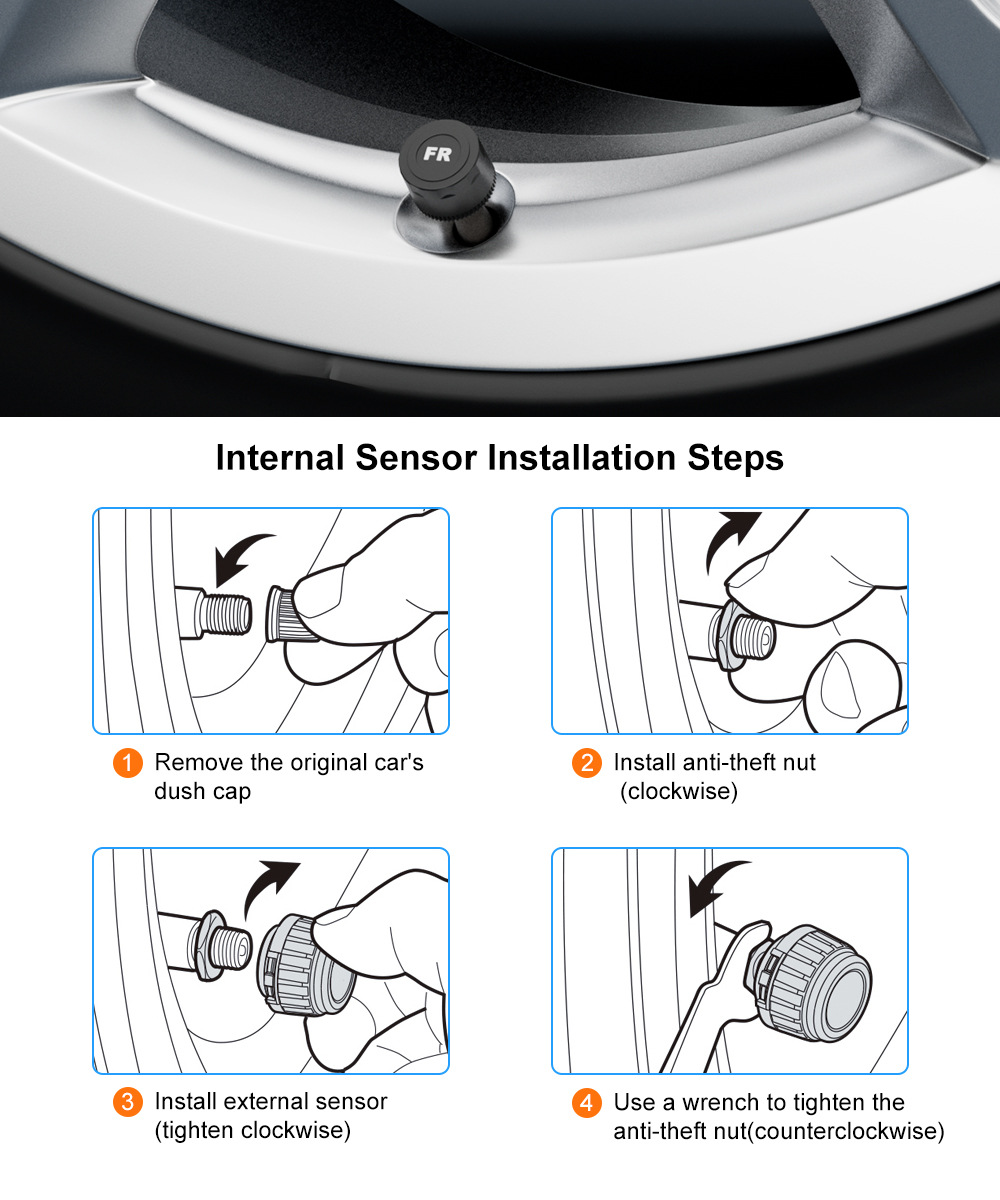 FR

Internal Sensor Installation Steps

1 Remove the original car's dush cap

2 Install anti-theft nut (clockwise)

3 Install external sensor (tighten clockwise)

4 Use a wrench to tighten the anti-theft nut(counterclockwise)