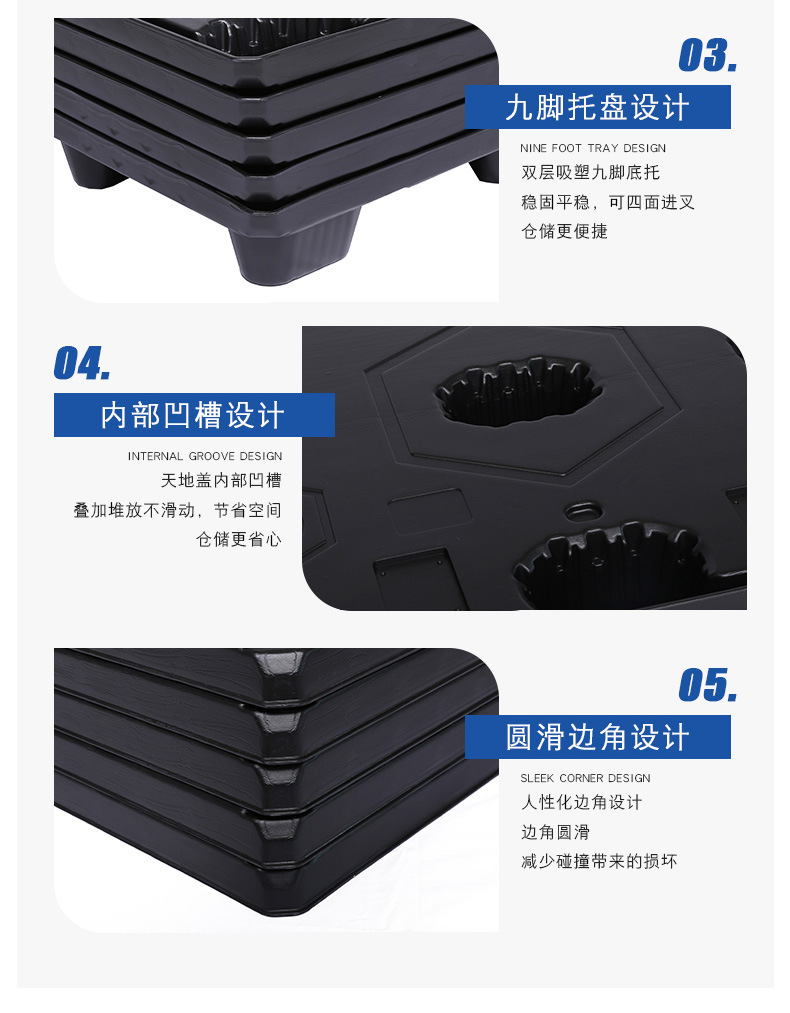 03.

九脚托盘设计

NINE FOOT TRAY DESIGN

双层吸塑九脚底托
稳固平稳，可四面进叉
仓储更便捷

04.

内部凹槽设计

INTERNAL GROOVE DESIGN

天地盖内部凹槽
叠加堆放不滑动，节省空间
仓储更省心

05.

圆滑边角设计

SLEEK CORNER DESIGN

人性化边角设计
边角圆滑
减少碰撞带来的损坏