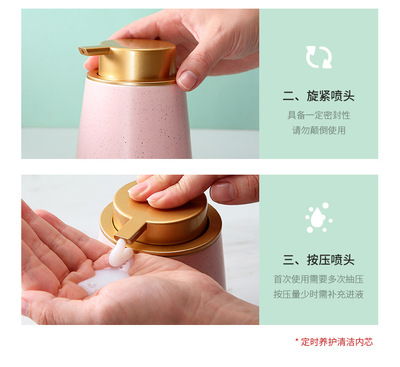 二、旋紧喷头

具备一定密封性
请勿颠倒使用

三、按压喷头

首次使用需要多次抽压
按压量少时需补充进液

* 定时养护清洁内芯