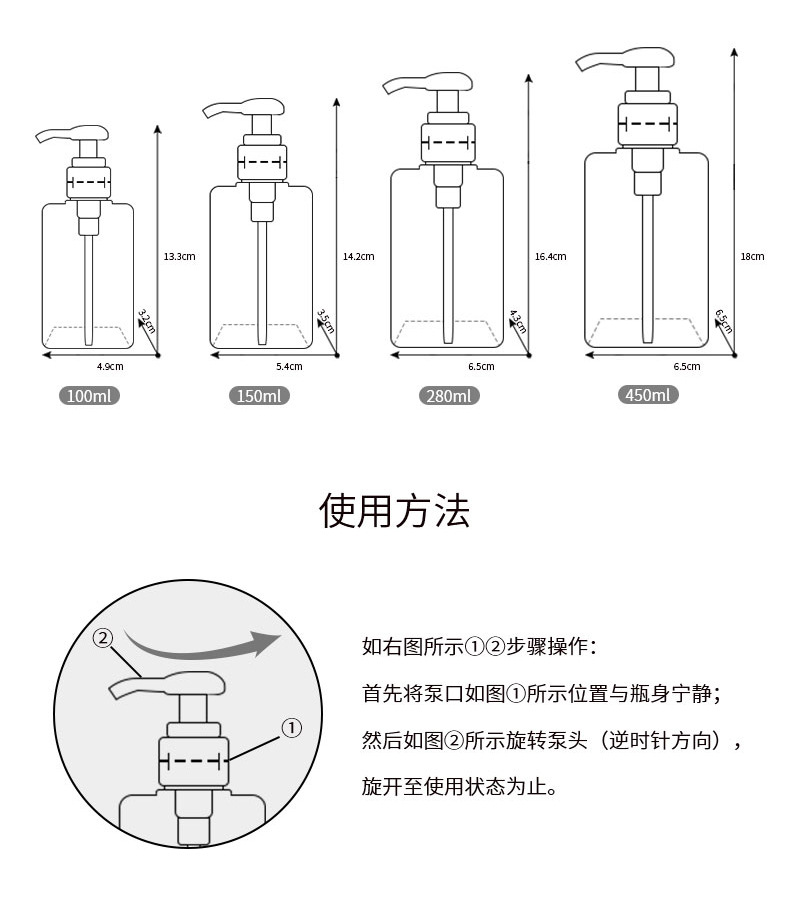 13.3cm
3.2cm
4.9cm
100ml

14.2cm
3.5cm
5.4cm
150ml

16.4cm
4.3cm
6.5cm
280ml

18cm
6.5cm
6.5cm
450ml

使用方法

②
①

如右图所示①②步骤操作：

首先将泵口如图①所示位置与瓶身宁静；

然后如图②所示旋转泵头（逆时针方向），

旋开至使用状态为止。