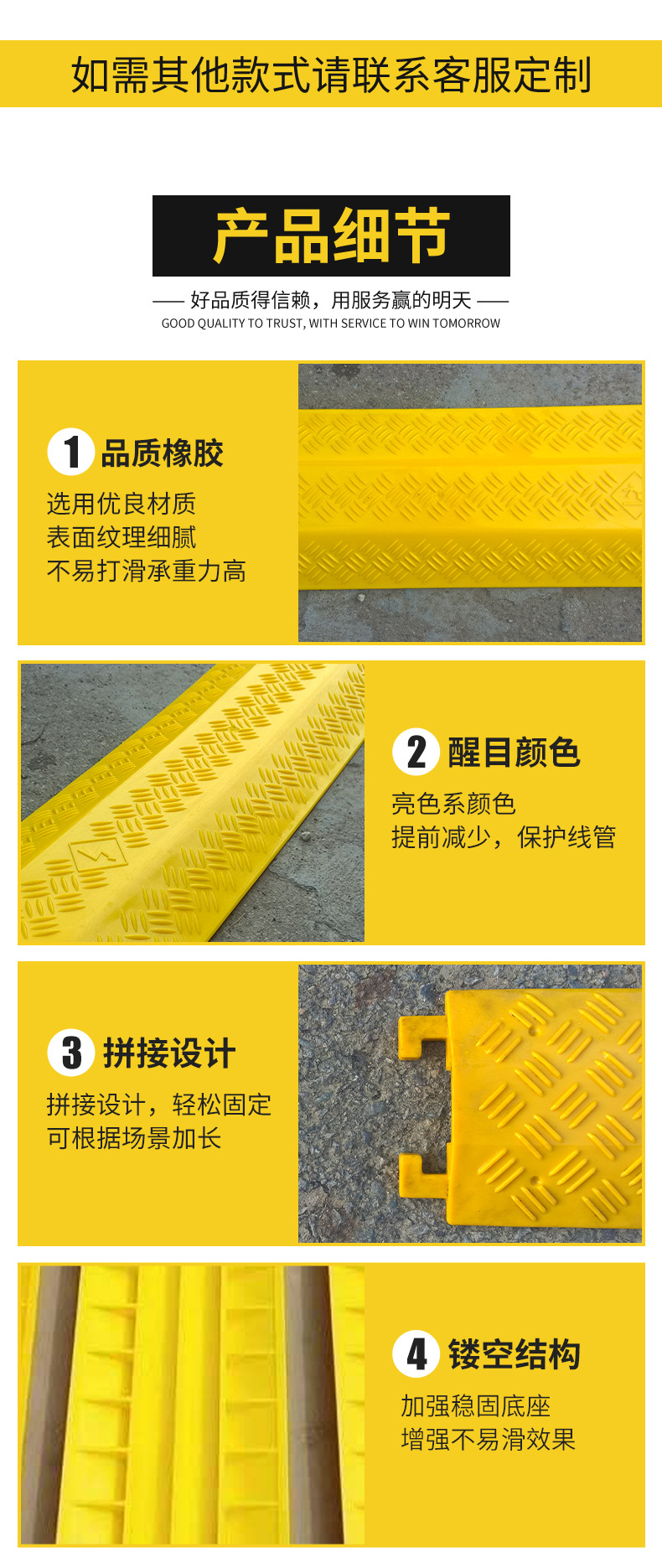 如需其他款式请联系客服定制

产品细节

—— 好品质得信赖，用服务赢的明天 ——
GOOD QUALITY TO TRUST, WITH SERVICE TO WIN TOMORROW

1 品质橡胶
选用优良材质
表面纹理细腻
不易打滑承重力高

2 醒目颜色
亮色系颜色
提前减少，保护线管

3 拼接设计
拼接设计，轻松固定
可根据场景加长

4 镂空结构
加强稳固底座
增强不易滑效果