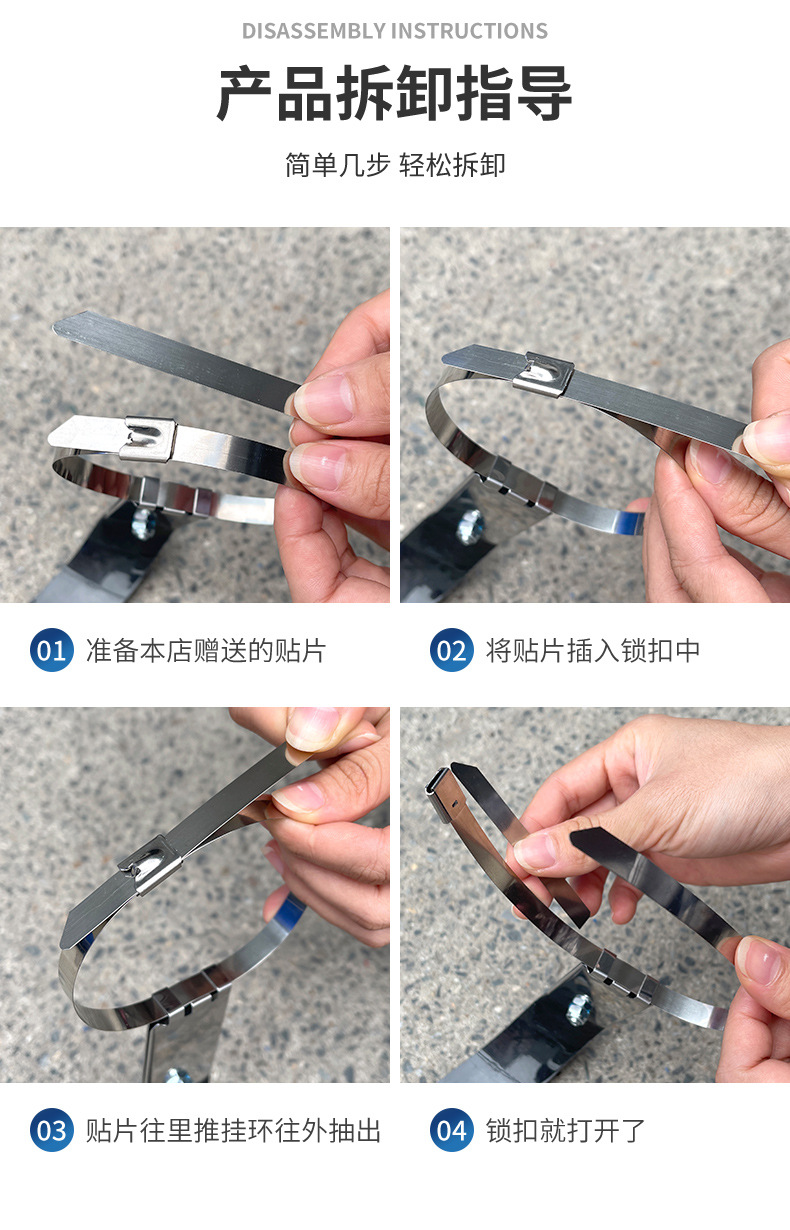 DISASSEMBLY INSTRUCTIONS

产品拆卸指导

简单几步 轻松拆卸

01 准备本店赠送的贴片

02 将贴片插入锁扣中

03 贴片往里推挂环往外抽出

04 锁扣就打开了