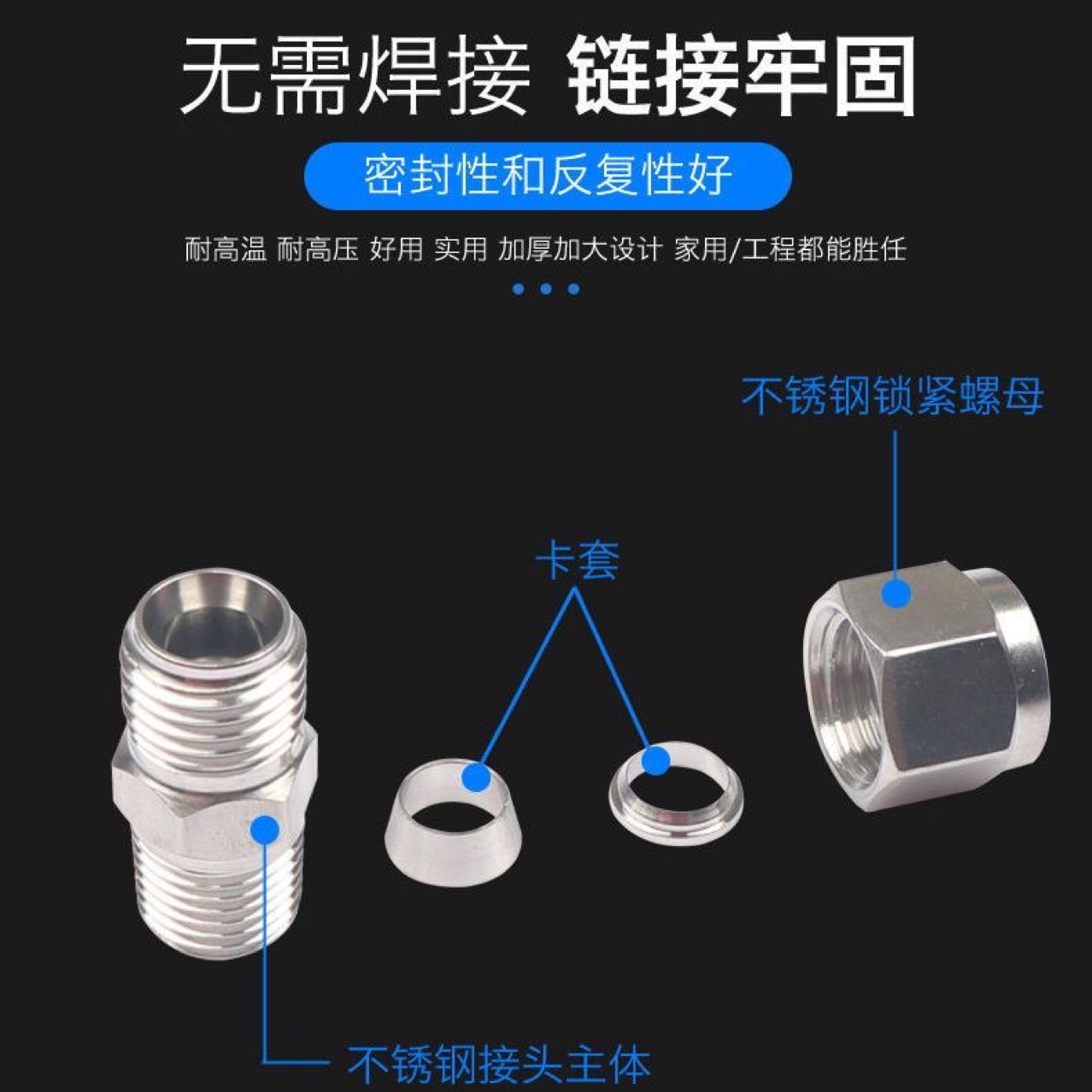 无需焊接 链接牢固

密封性和反复性好

耐高温 耐高压 好用 实用 加厚加大设计 家用/工程都能胜任

不锈钢锁紧螺母

卡套

不锈钢接头主体