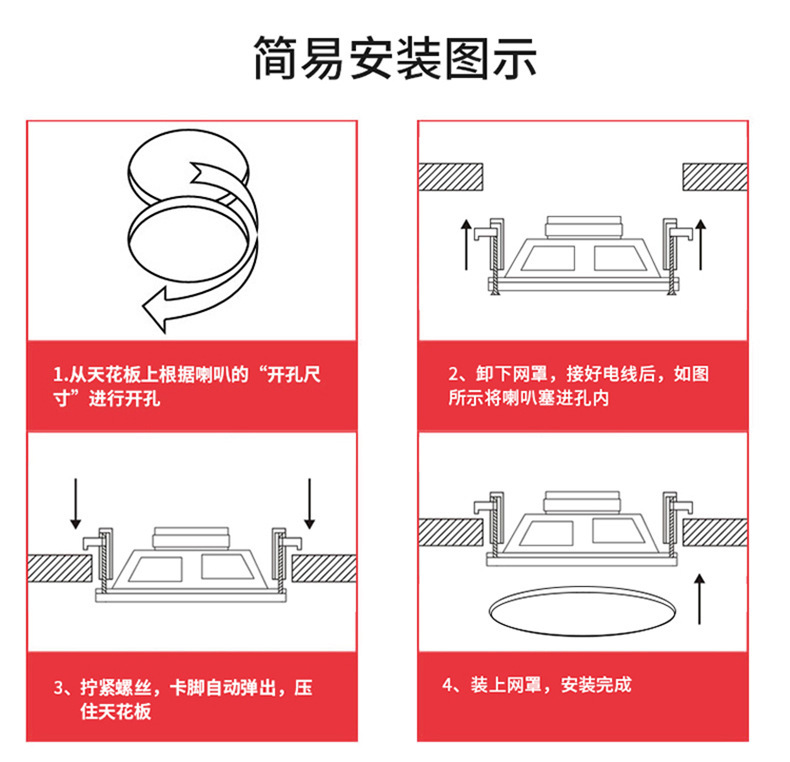 简易安装图示

1.从天花板上根据喇叭的“开孔尺寸”进行开孔

2、卸下网罩，接好电线后，如图所示将喇叭塞进孔内

3、拧紧螺丝，卡脚自动弹出，压住天花板

4、装上网罩，安装完成