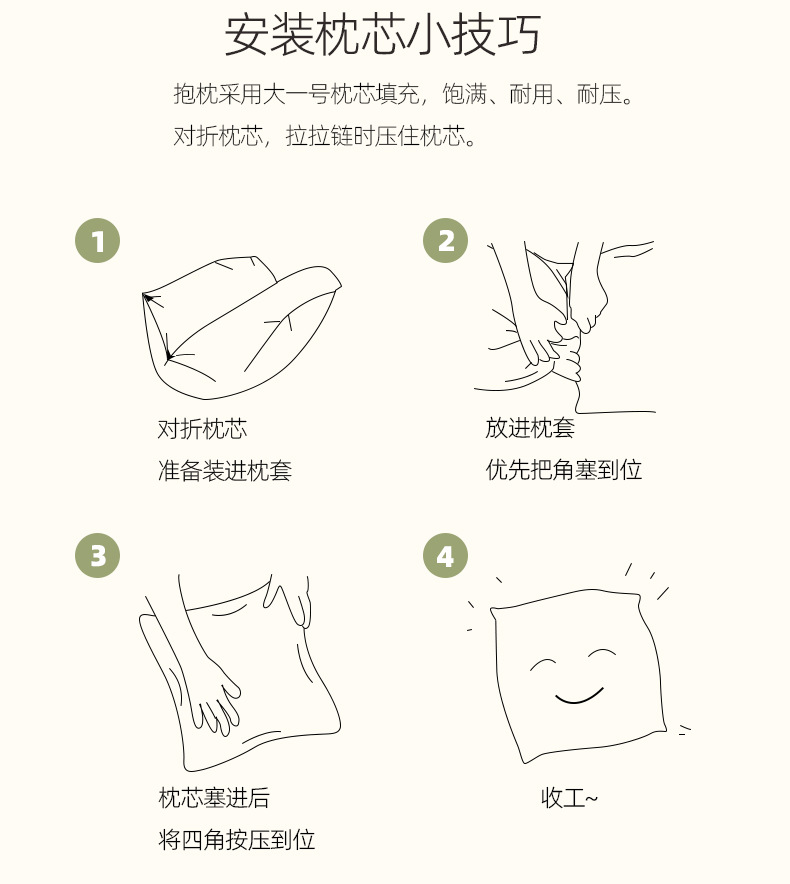 安装枕芯小技巧

抱枕采用大一号枕芯填充，饱满、耐用、耐压。
对折枕芯，拉拉链时压住枕芯。

1

对折枕芯
准备装进枕套

2

放进枕套
优先把角塞到位

3

枕芯塞进后
将四角按压到位

4

收工~