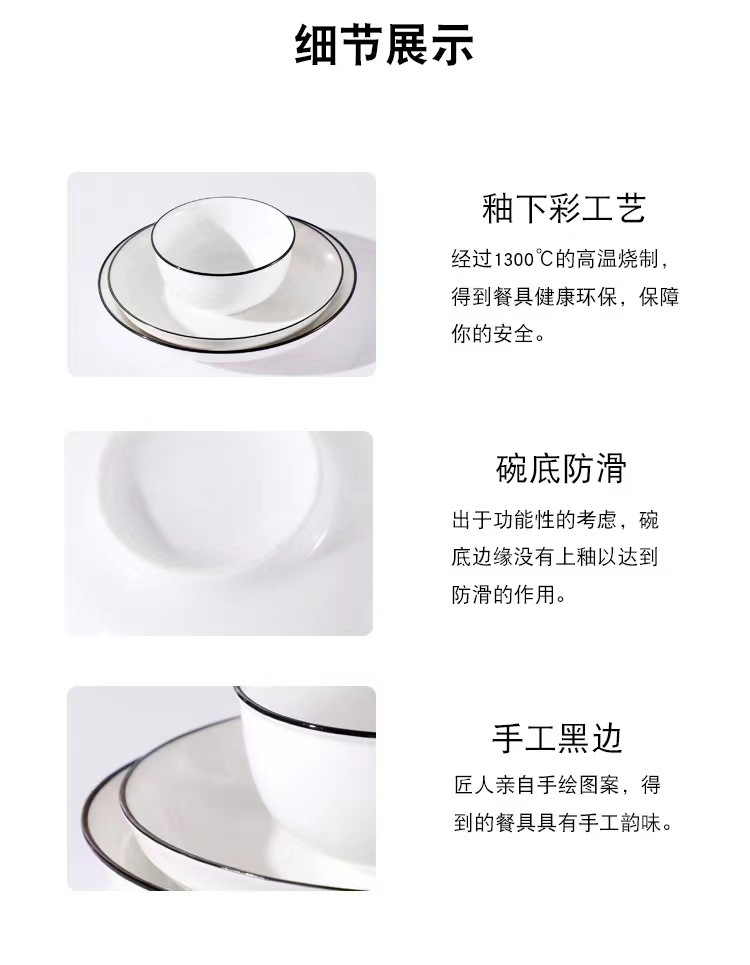 细节展示

釉下彩工艺

经过1300℃的高温烧制，得到餐具健康环保，保障你的安全。

碗底防滑

出于功能性的考虑，碗底边缘没有上釉以达到防滑的作用。

手工黑边

匠人亲自手绘图案，得到的餐具具有手工韵味。