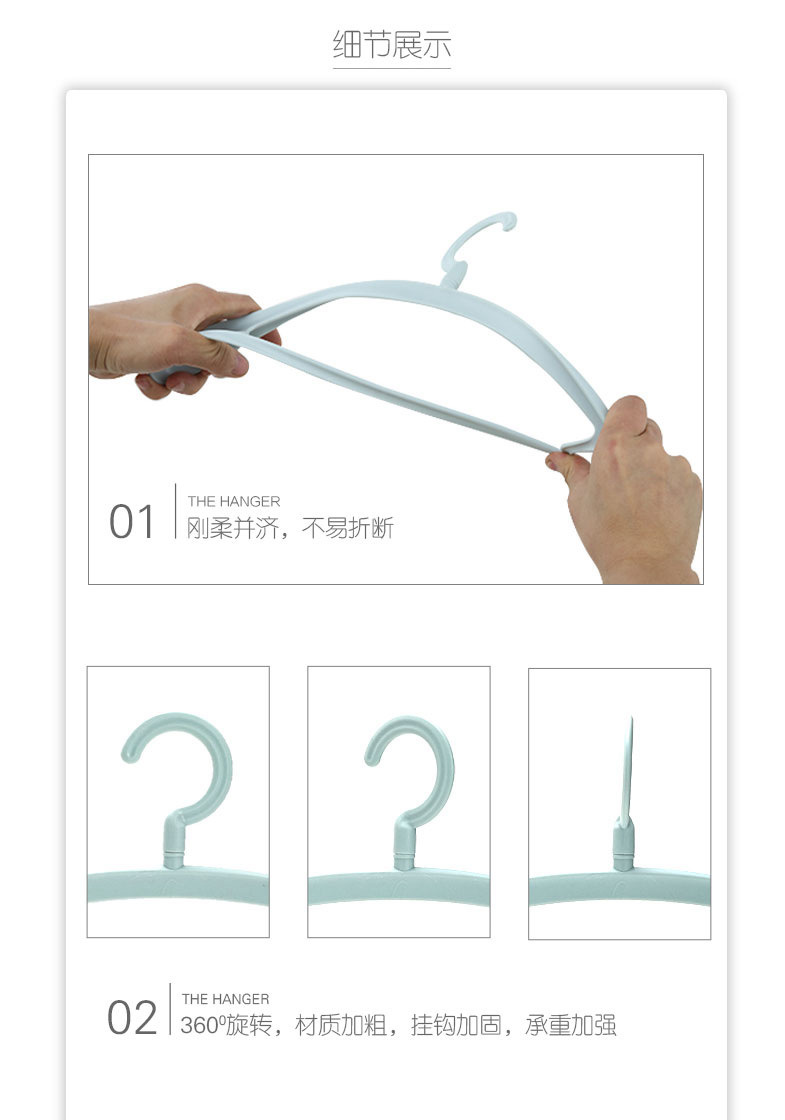 细节展示

01 THE HANGER
刚柔并济，不易折断

02 THE HANGER
360°旋转，材质加粗，挂钩加固，承重加强