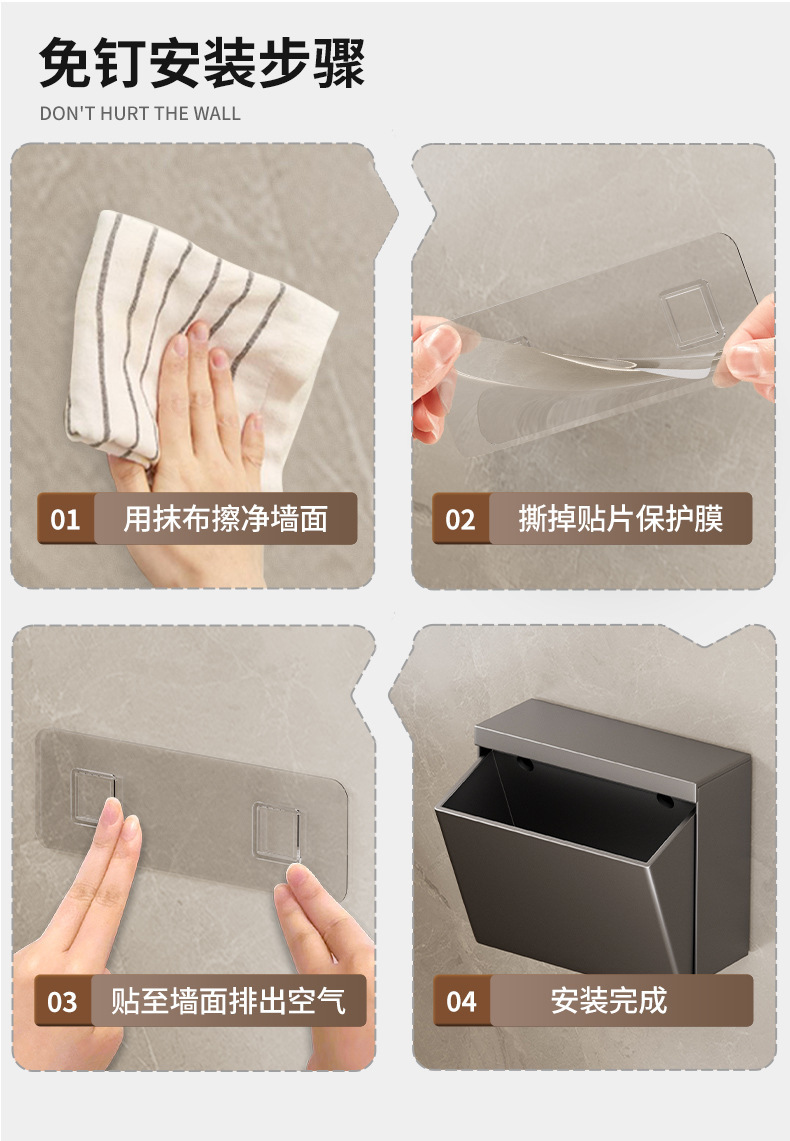 免钉安装步骤

DON'T HURT THE WALL

01 用抹布擦净墙面

02 撕掉贴片保护膜

03 贴至墙面排出空气

04 安装完成