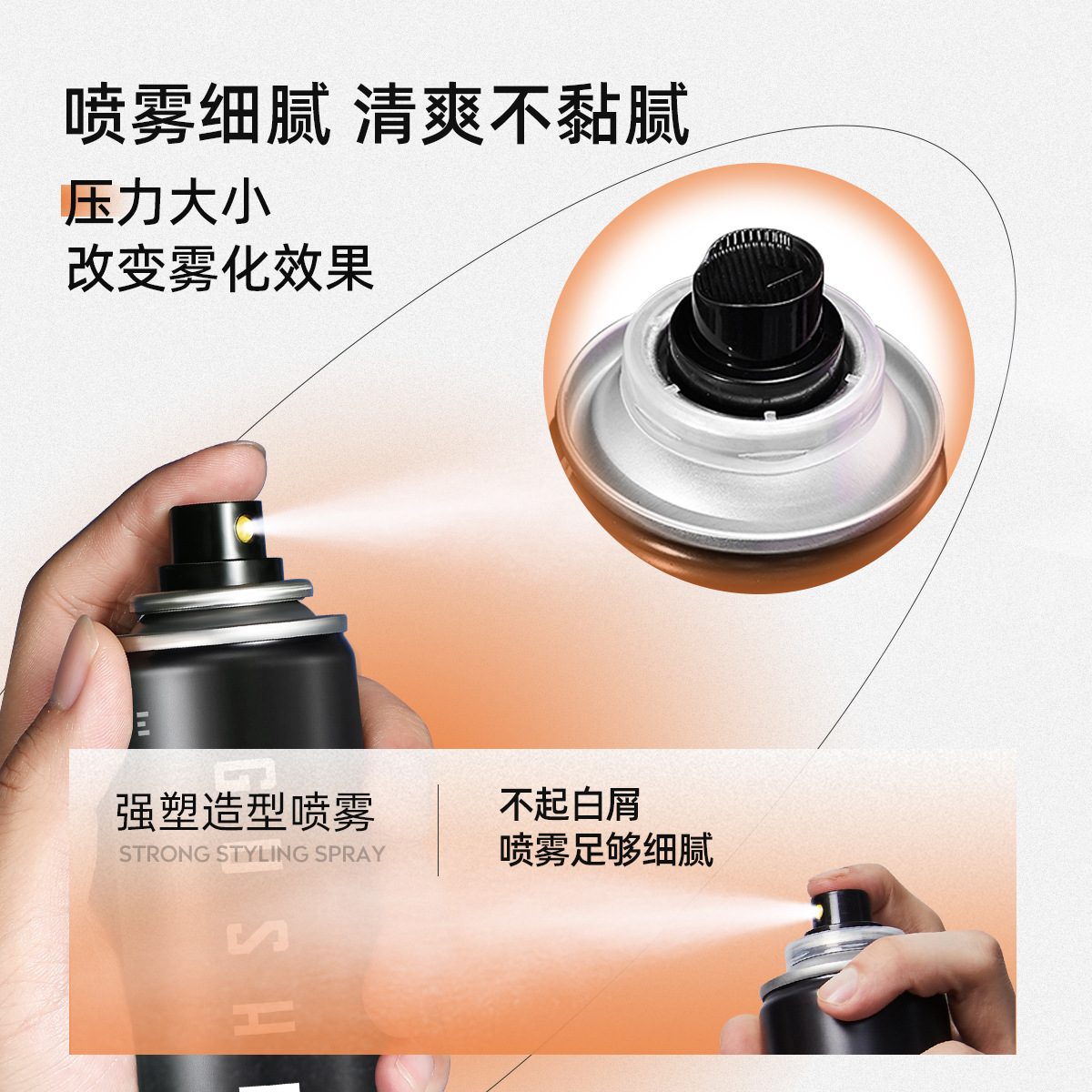 喷雾细腻 清爽不黏腻

压力大小
改变雾化效果

强塑造型喷雾
STRONG STYLING SPRAY

不起白屑
喷雾足够细腻