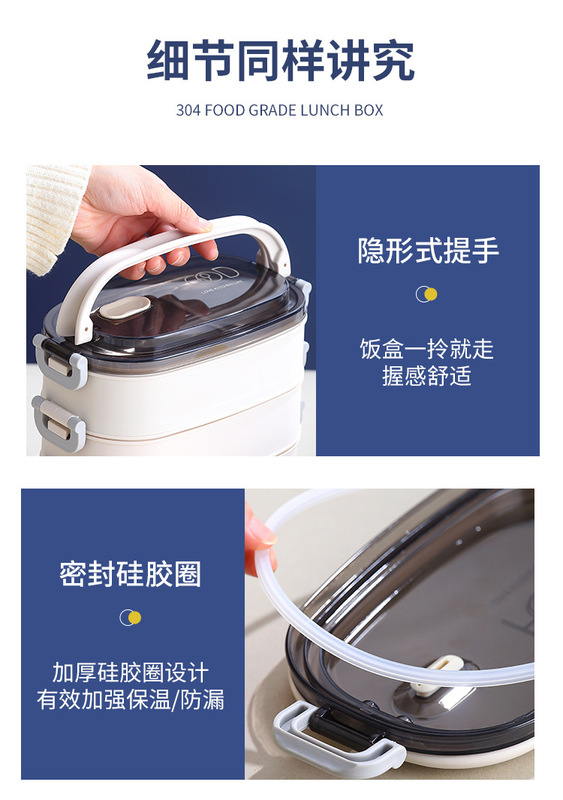 细节同样讲究

304 FOOD GRADE LUNCH BOX

隐形式提手

饭盒一拎就走
握感舒适

密封硅胶圈

加厚硅胶圈设计
有效加强保温/防漏