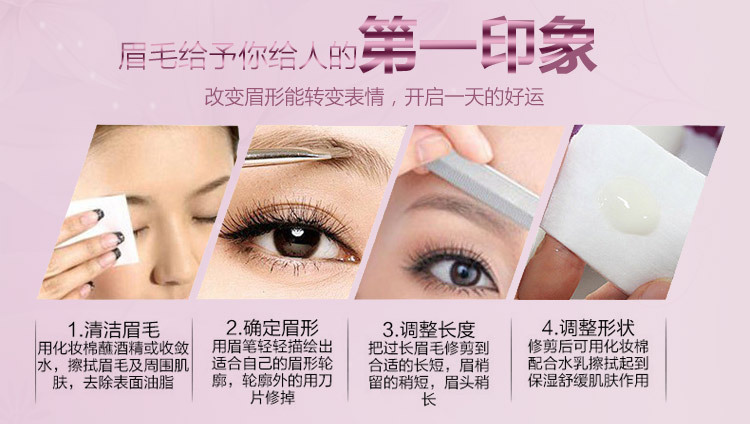 眉毛给予你给人的第一印象

改变眉形能转变表情，开启一天的好运

1.清洁眉毛
用化妆棉蘸酒精或收敛水，擦拭眉毛及周围肌肤，去除表面油脂

2.确定眉形
用眉笔轻轻描绘出适合自己的眉形轮廓，轮廓外的用刀片修掉

3.调整长度
把过长眉毛修剪到合适的长短，眉梢留的稍短，眉头稍长

4.调整形状
修剪后可用化妆棉配合水乳擦拭起到保湿舒缓肌肤作用