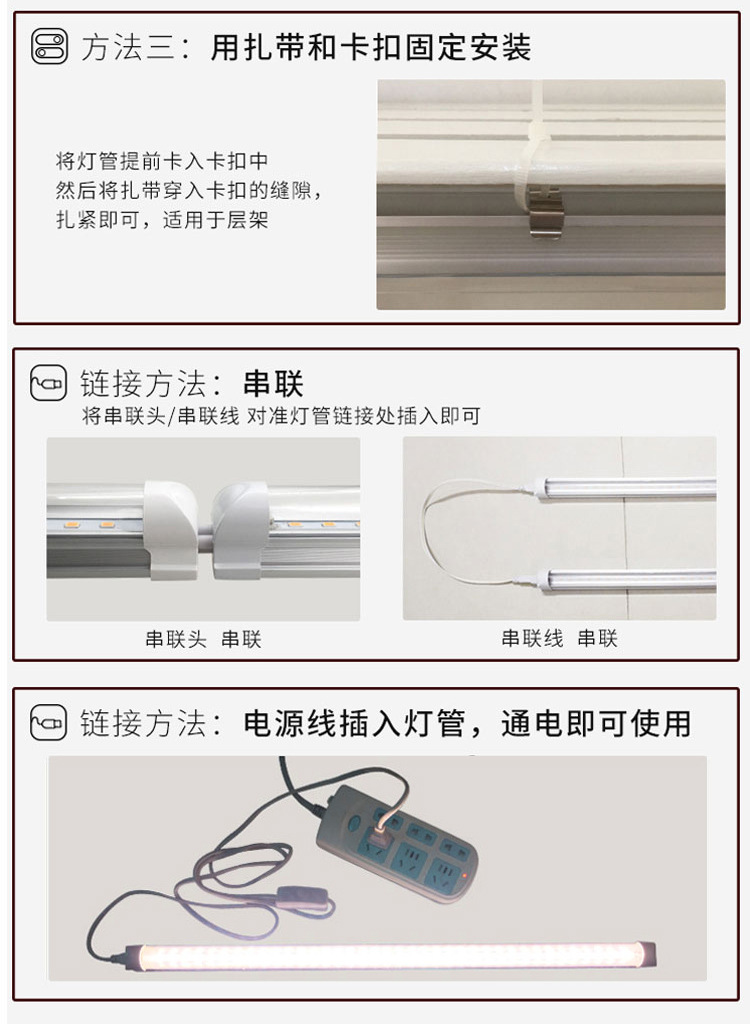 方法三：用扎带和卡扣固定安装

将灯管提前卡入卡扣中
然后将扎带穿入卡扣的缝隙，
扎紧即可，适用于层架

链接方法：串联
将串联头/串联线 对准灯管链接处插入即可

串联头 串联

串联线 串联

链接方法：电源线插入灯管，通电即可使用