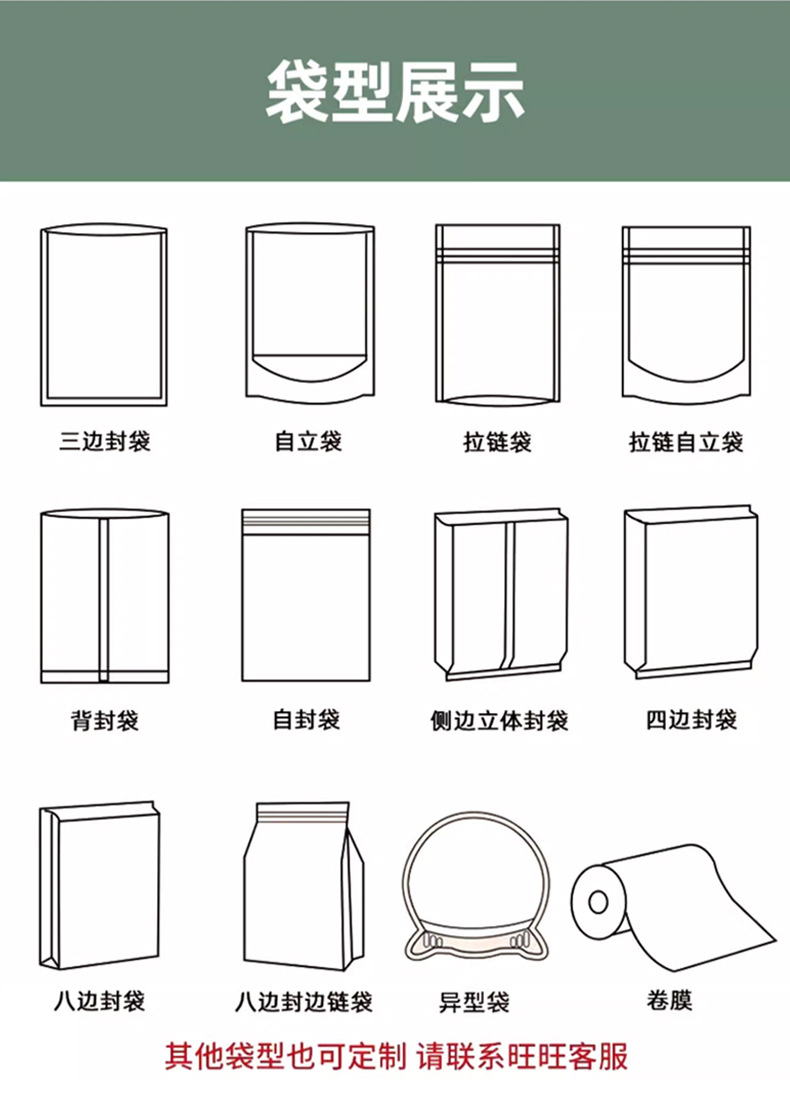 袋型展示

三边封袋

自立袋

拉链袋

拉链自立袋

背封袋

自封袋

侧边立体封袋

四边封袋

八边封袋

八边封边链袋

异型袋

卷膜

其他袋型也可定制 请联系旺旺客服