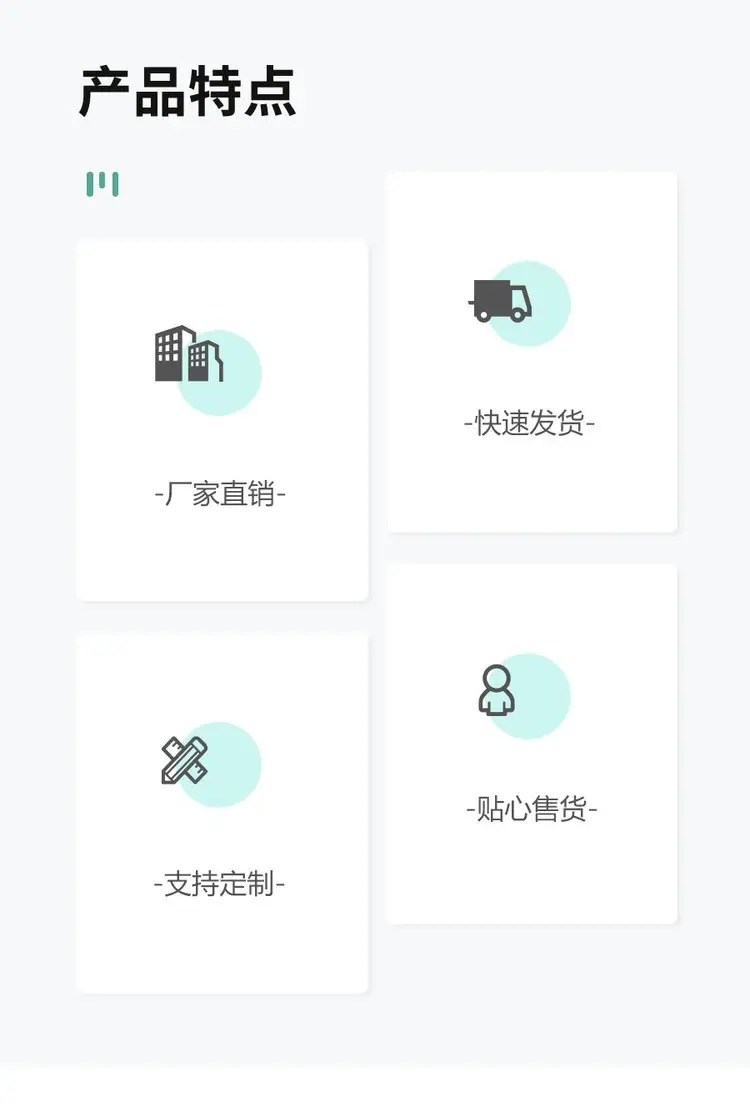 产品特点

-厂家直销-

-支持定制-

-快速发货-

-贴心售货-