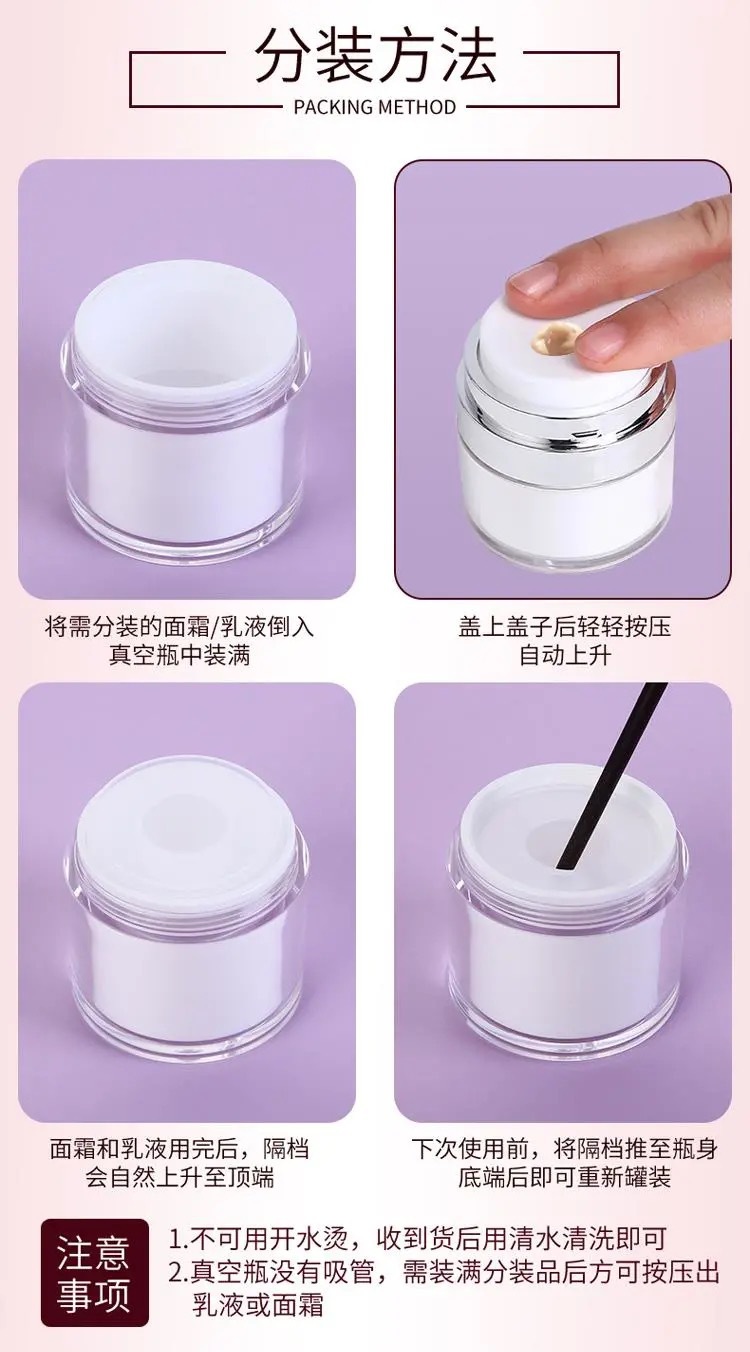 分装方法
PACKING METHOD

将需分装的面霜/乳液倒入真空瓶中装满

盖上盖子后轻轻按压自动上升

面霜和乳液用完后，隔档会自然上升至顶端

下次使用前，将隔档推至瓶身底端后即可重新罐装

注意事项

1.不可用开水烫，收到货后用清水清洗即可
2.真空瓶没有吸管，需装满分装品后方可按压出乳液或面霜