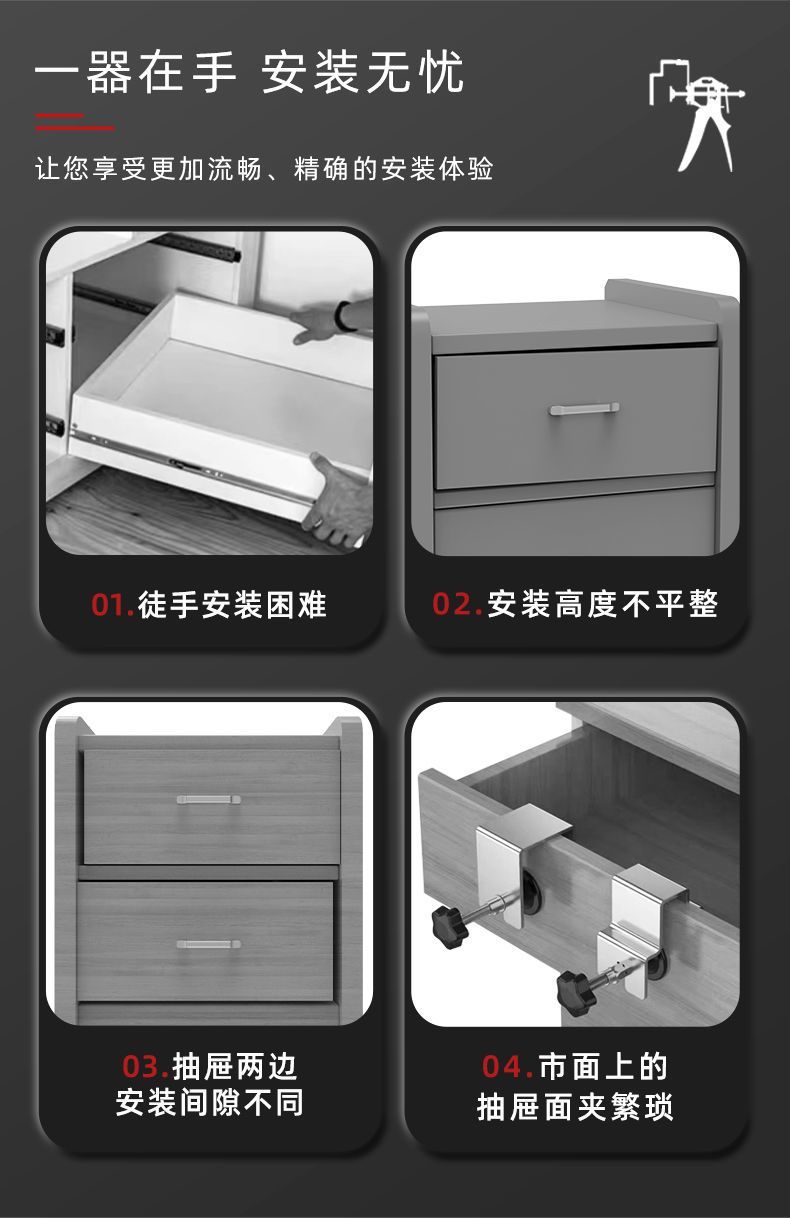 一器在手 安装无忧

让您享受更加流畅、精确的安装体验

01.徒手安装困难

02.安装高度不平整

03.抽屉两边安装间隙不同

04.市面上的抽屉面夹繁琐