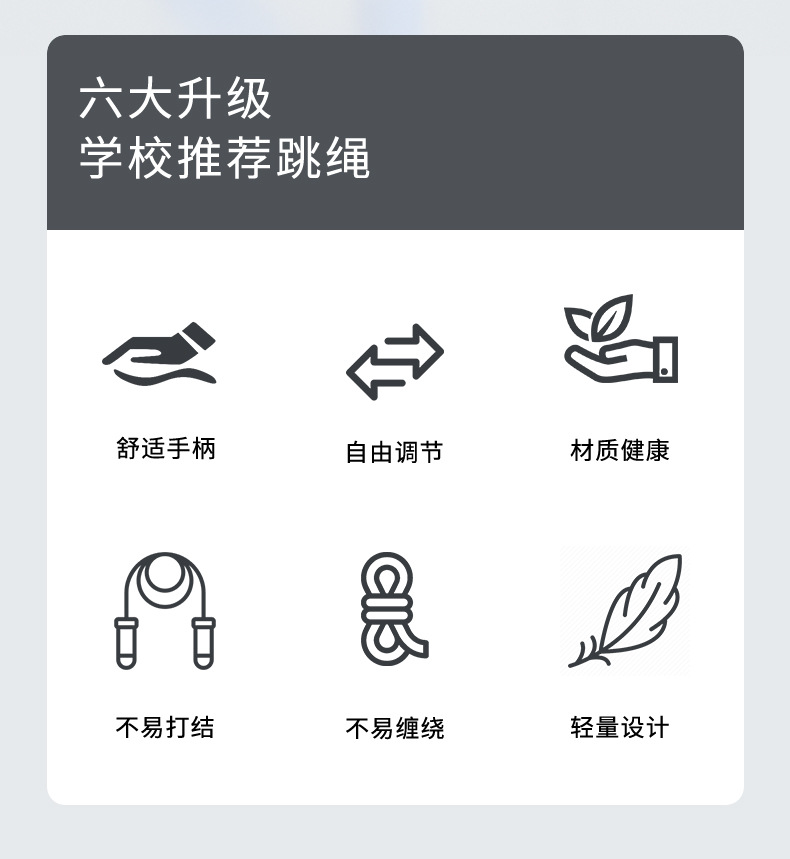 六大升级
学校推荐跳绳

舒适手柄

自由调节

材质健康

不易打结

不易缠绕

轻量设计