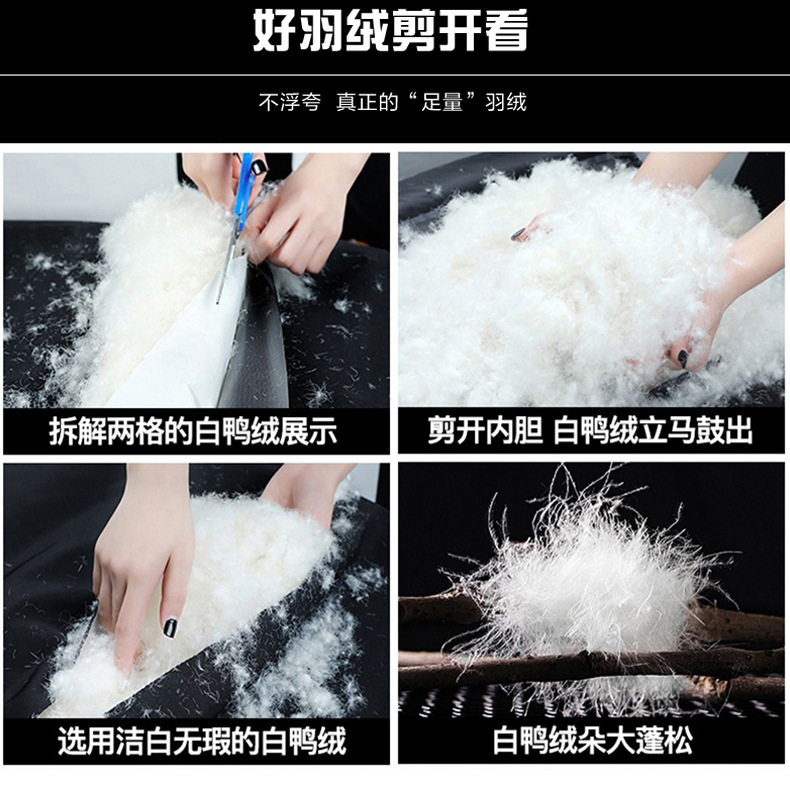 好羽绒剪开看

不浮夸 真正的“足量”羽绒

拆解两格的白鸭绒展示

剪开内胆 白鸭绒立马鼓出

选用洁白无瑕的白鸭绒

白鸭绒朵大蓬松