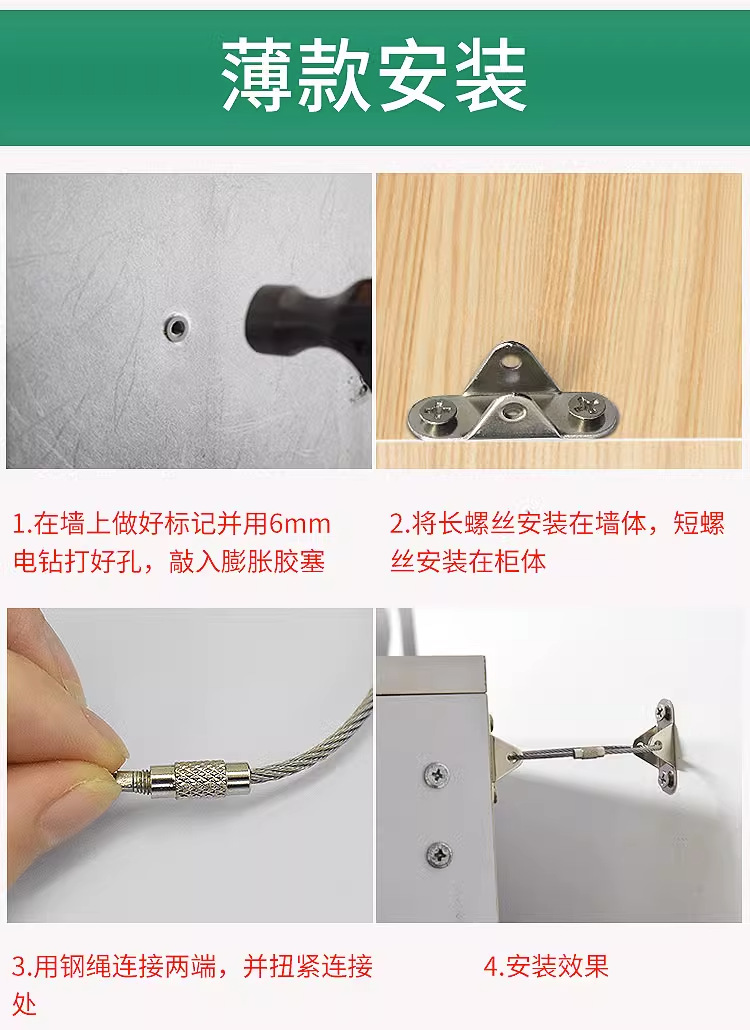 薄款安装

1.在墙上做好标记并用6mm电钻打好孔，敲入膨胀胶塞

2.将长螺丝安装在墙体，短螺丝安装在柜体

3.用钢绳连接两端，并扭紧连接处

4.安装效果