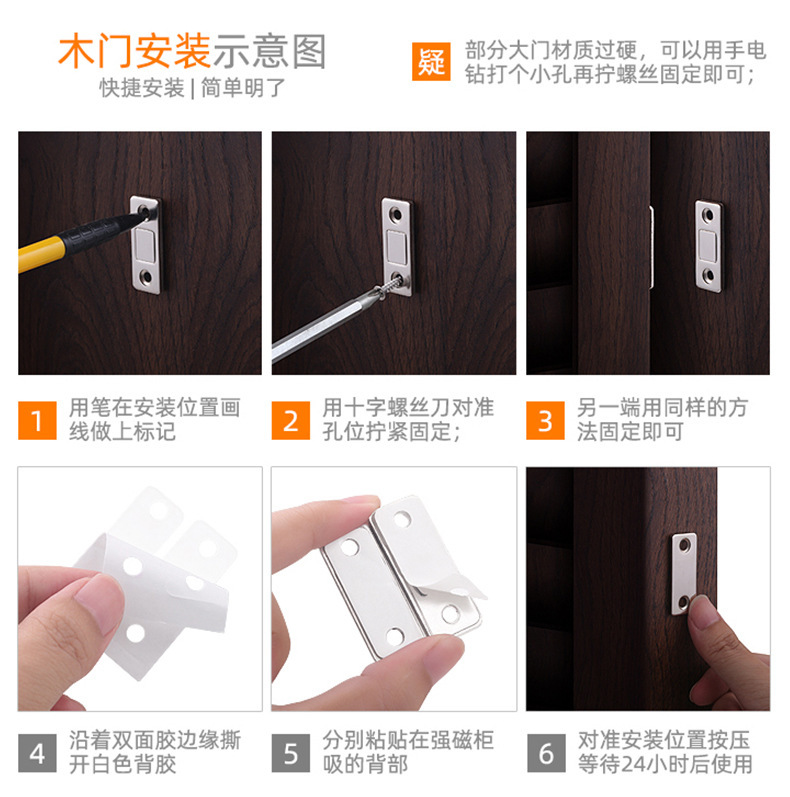 木门安装示意图
快捷安装 | 简单明了

疑 部分大门材质过硬，可以用手电钻打个小孔再拧螺丝固定即可；

1 用笔在安装位置画线做上标记

2 用十字螺丝刀对准孔位拧紧固定；

3 另一端用同样的方法固定即可

4 沿着双面胶边缘撕开白色背胶

5 分别粘贴在强磁柜吸的背部

6 对准安装位置按压等待24小时后使用